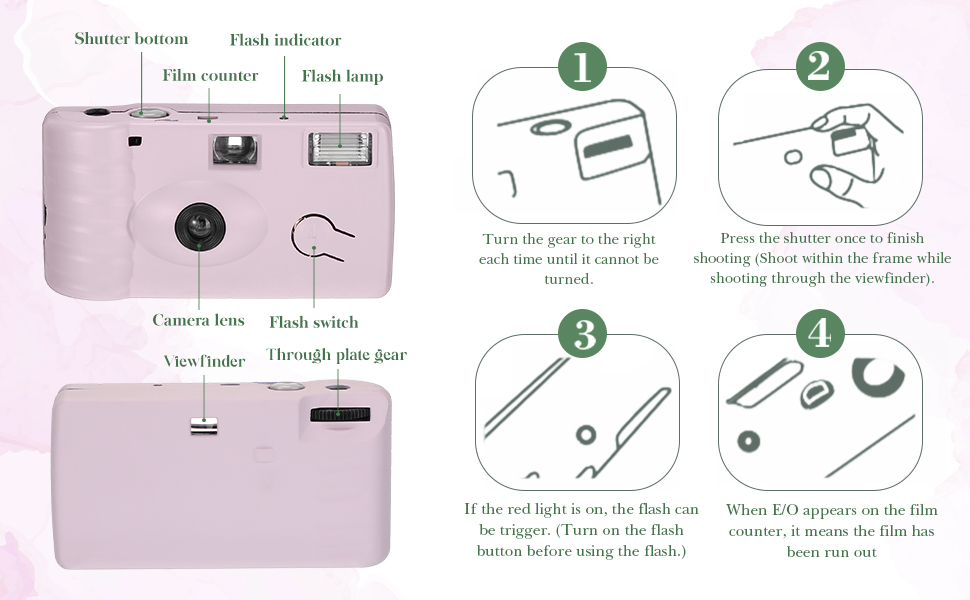 Shutter bottom
Flash indicator
Film counter
Flash lamp
Camera lens
Flash switch
Viewfinder
Through plate gear

1
Turn the gear to the right each time until it cannot be turned.

2
Press the shutter once to finish shooting (Shoot within the frame while shooting through the viewfinder).

3
If the red light is on, the flash can be trigger. (Turn on the flash button before using the flash.)

4
When E/O appears on the film counter, it means the film has been run out