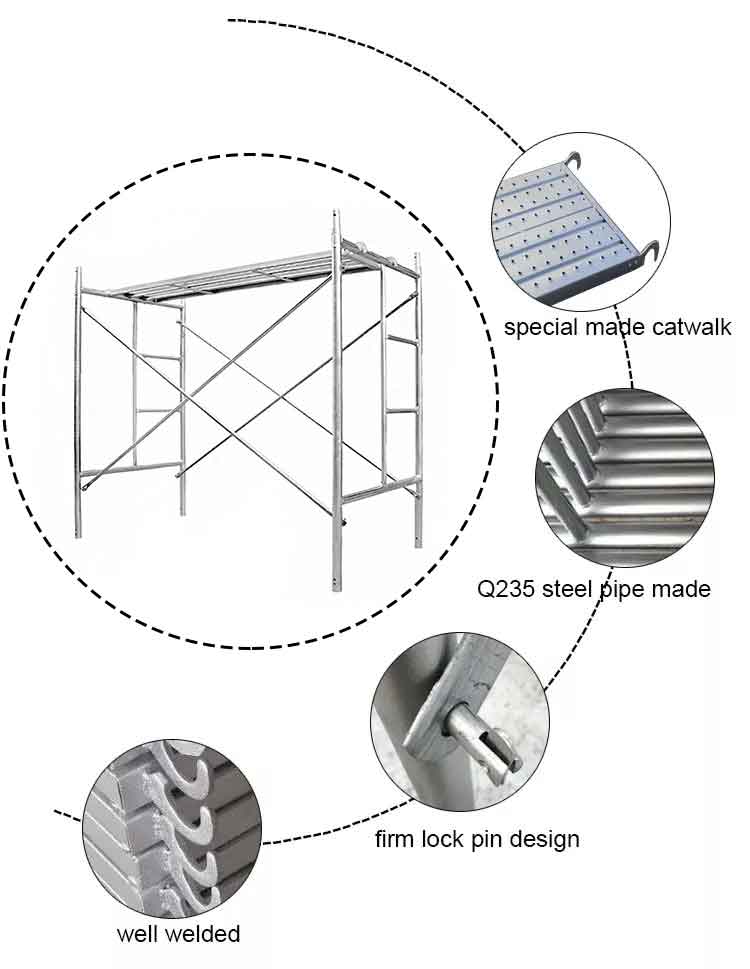 special made catwalk

Q235 steel pipe made

firm lock pin design

well welded