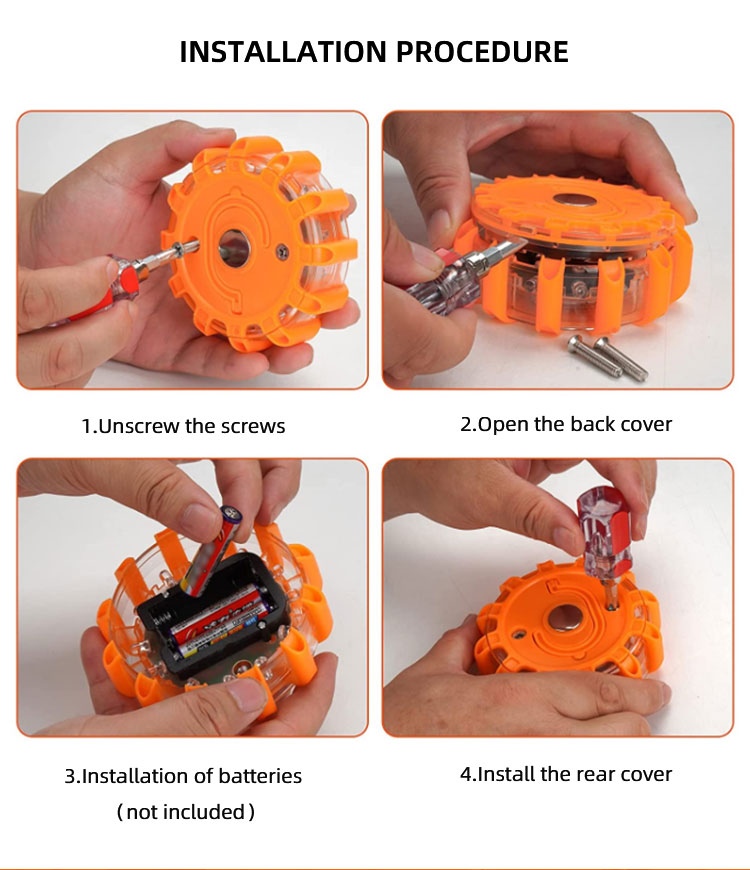 INSTALLATION PROCEDURE

1.Unscrew the screws

2.Open the back cover

3.Installation of batteries
(not included)

4.Install the rear cover