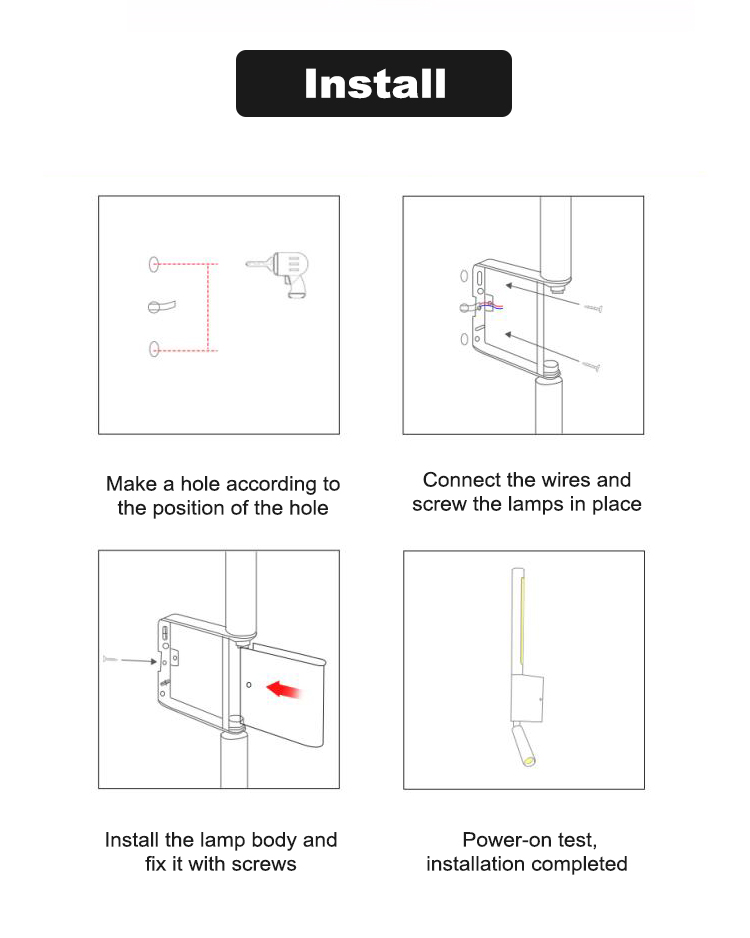 Install

Make a hole according to the position of the hole

Connect the wires and screw the lamps in place

Install the lamp body and fix it with screws

Power-on test, installation completed