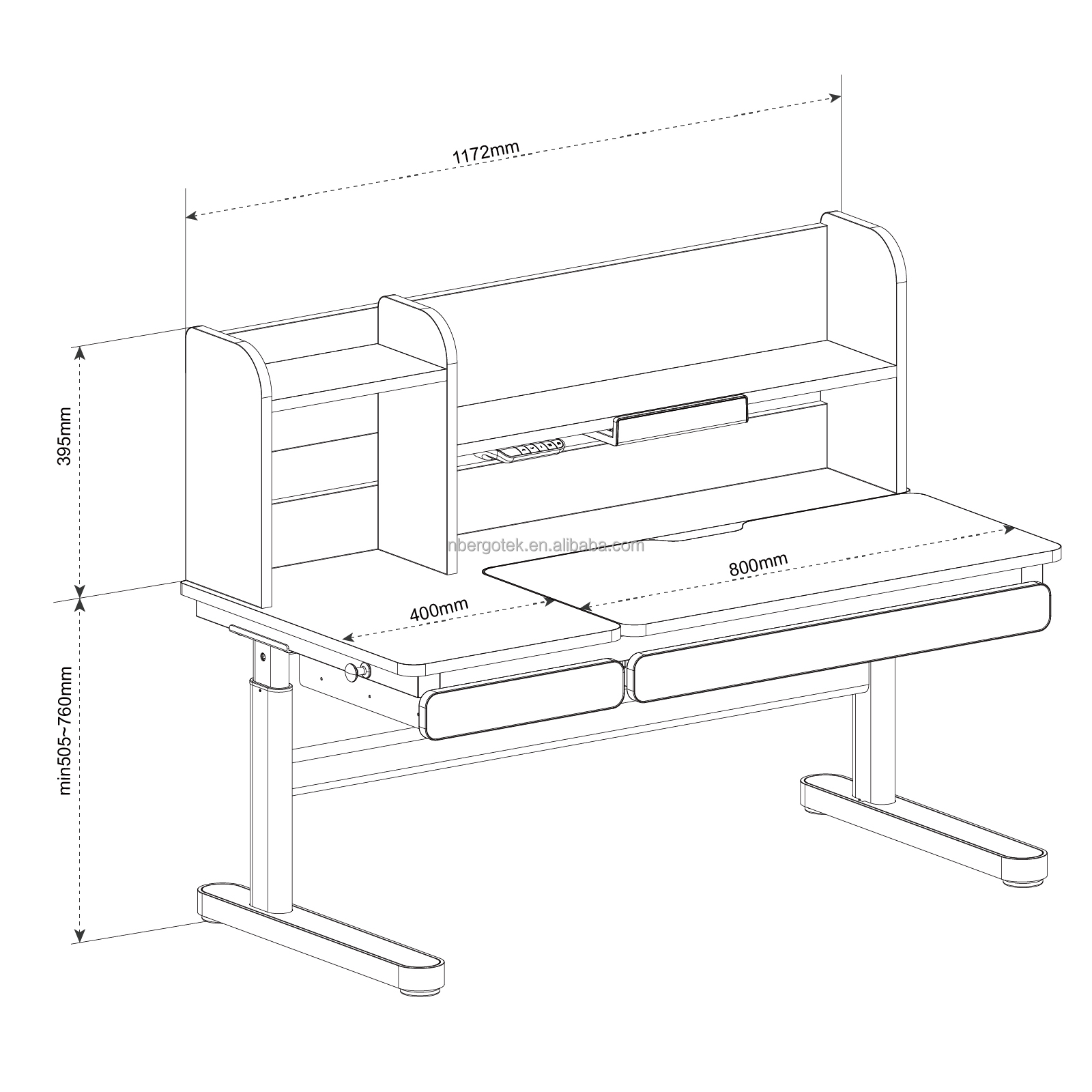 1172mm

395mm

nbergotek.en.alibaba.com

800mm

400mm

min505~760mm