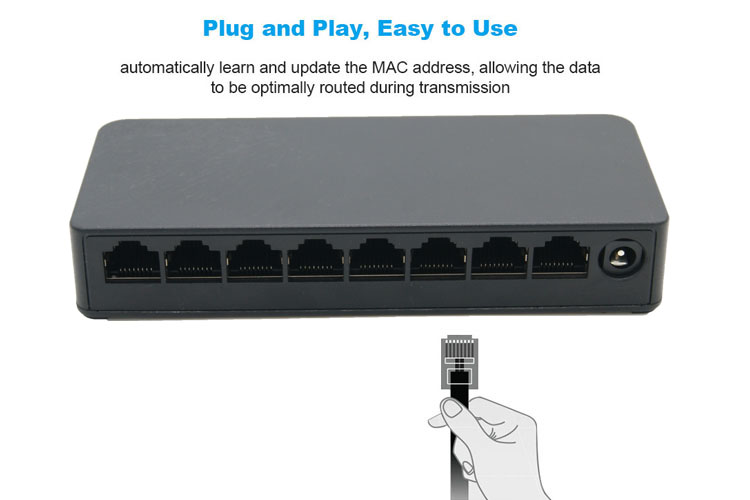 Plug and Play, Easy to Use

automatically learn and update the MAC address, allowing the data to be optimally routed during transmission