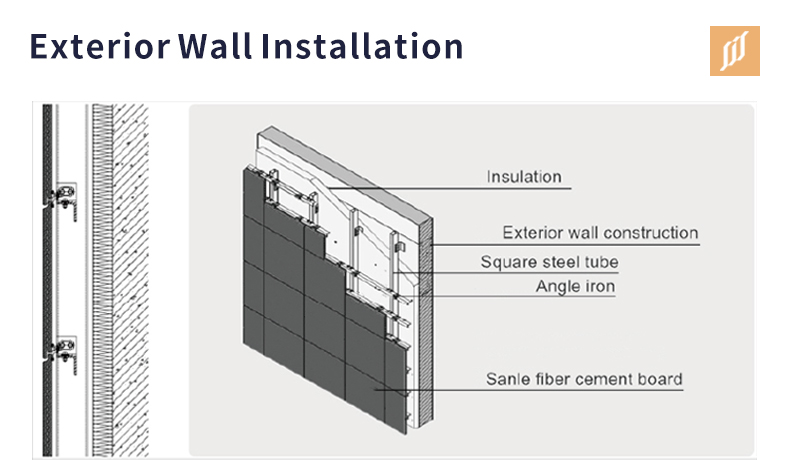 Exterior Wall Installation

Insulation

Exterior wall construction

Square steel tube

Angle iron

Sanle fiber cement board