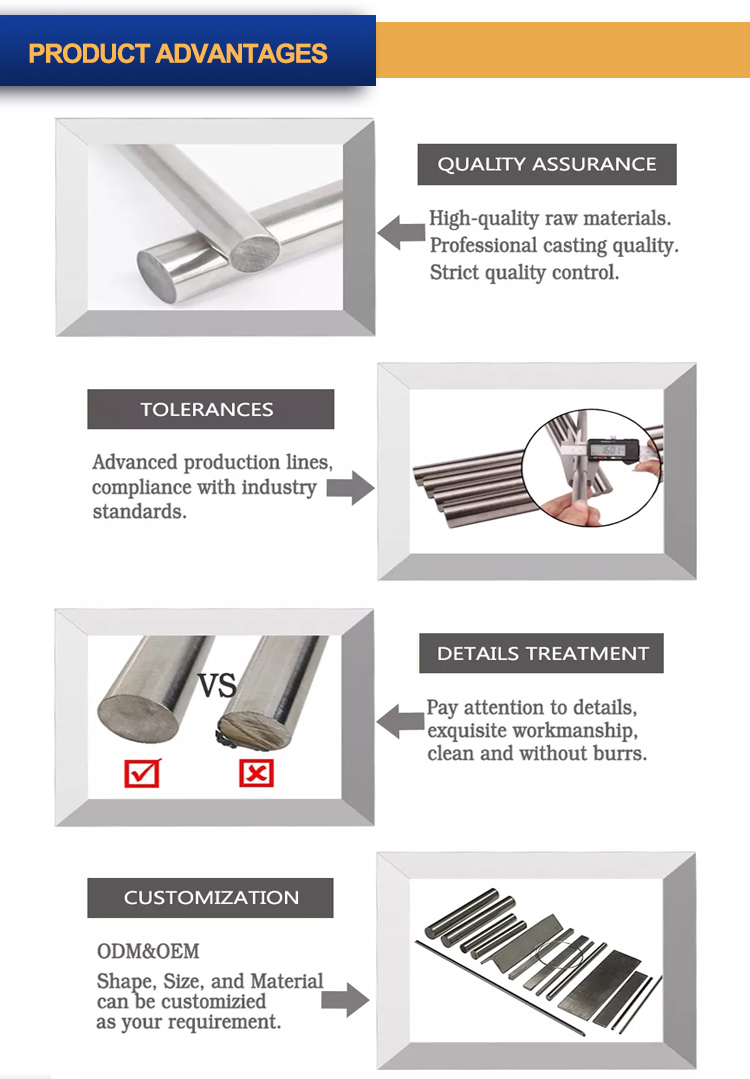 PRODUCT ADVANTAGES

QUALITY ASSURANCE

High-quality raw materials.
Professional casting quality.
Strict quality control.

TOLERANCES

Advanced production lines, compliance with industry standards.

VS

DETAILS TREATMENT

Pay attention to details, exquisite workmanship, clean and without burrs.

CUSTOMIZATION

ODM&OEM

Shape, Size, and Material can be customizied as your requirement.