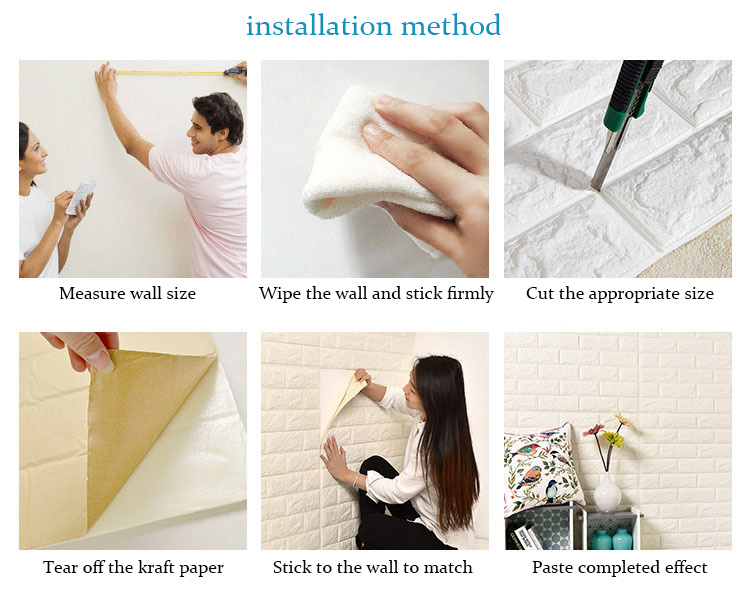 installation method

Measure wall size

Wipe the wall and stick firmly

Cut the appropriate size

Tear off the kraft paper

Stick to the wall to match

Paste completed effect