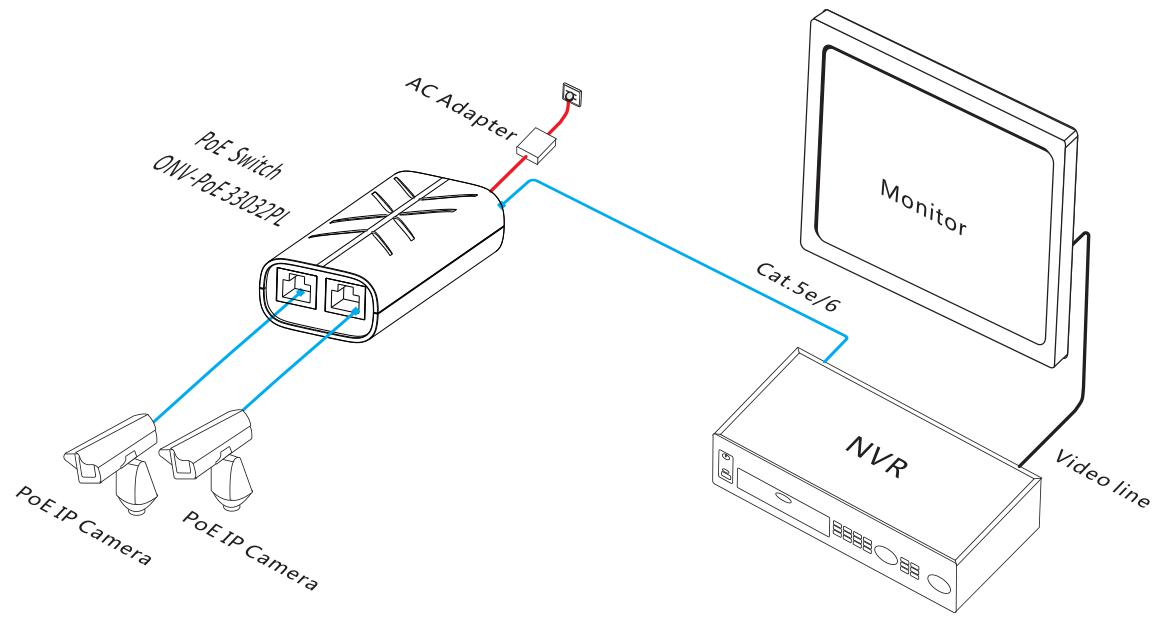 AC Adapter

PoE Switch
ONV-PoE33032PL

Monitor

Cat.5e/6

NVR

Video line

PoE IP Camera

PoE IP Camera