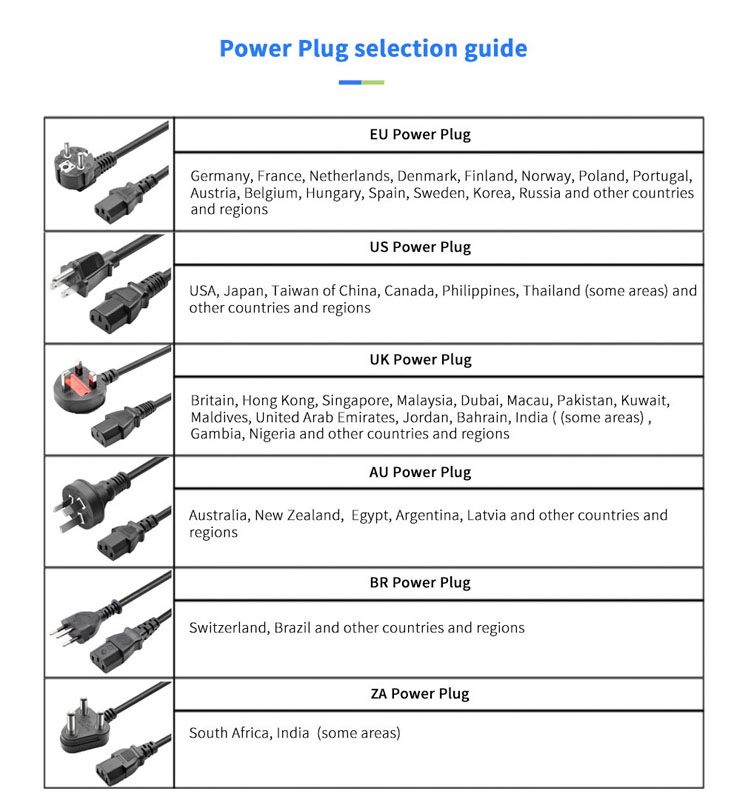 Power Plug selection guide

EU Power Plug

Germany, France, Netherlands, Denmark, Finland, Norway, Poland, Portugal, Austria, Belgium, Hungary, Spain, Sweden, Korea, Russia and other countries and regions

US Power Plug

USA, Japan, Taiwan of China, Canada, Philippines, Thailand (some areas) and other countries and regions

UK Power Plug

Britain, Hong Kong, Singapore, Malaysia, Dubai, Macau, Pakistan, Kuwait, Maldives, United Arab Emirates, Jordan, Bahrain, India ( (some areas) , Gambia, Nigeria and other countries and regions

AU Power Plug

Australia, New Zealand, Egypt, Argentina, Latvia and other countries and regions

BR Power Plug

Switzerland, Brazil and other countries and regions

ZA Power Plug

South Africa, India (some areas)