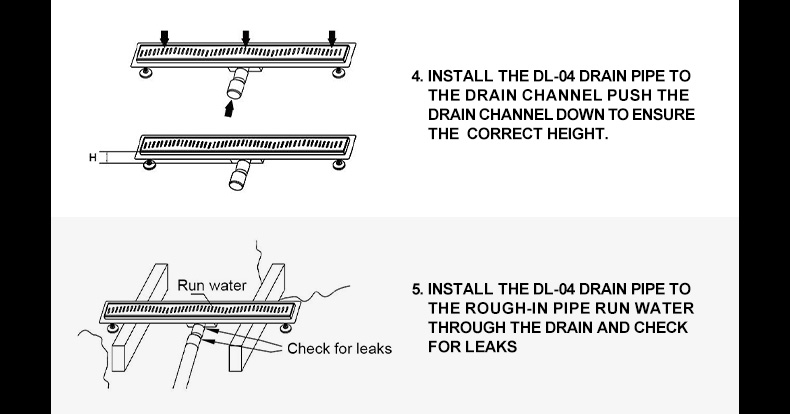 H

4. INSTALL THE DL-04 DRAIN PIPE TO THE DRAIN CHANNEL PUSH THE DRAIN CHANNEL DOWN TO ENSURE THE CORRECT HEIGHT.

Run water

Check for leaks

5. INSTALL THE DL-04 DRAIN PIPE TO THE ROUGH-IN PIPE RUN WATER THROUGH THE DRAIN AND CHECK FOR LEAKS