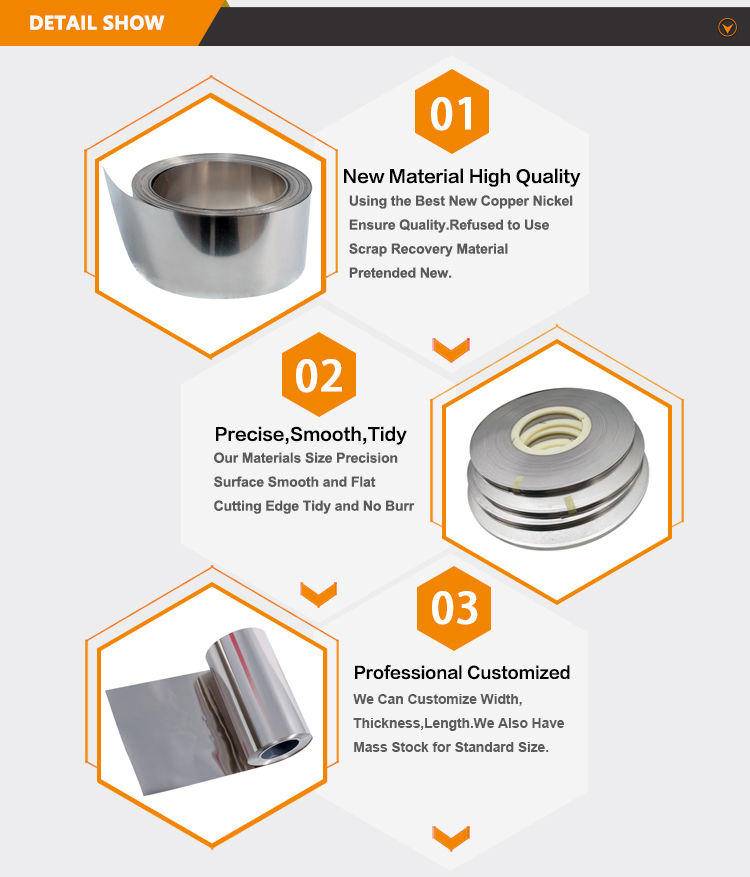 DETAIL SHOW

01

New Material High Quality

Using the Best New Copper Nickel Ensure Quality.Refused to Use Scrap Recovery Material Pretended New.

02

Precise,Smooth,Tidy

Our Materials Size Precision Surface Smooth and Flat Cutting Edge Tidy and No Burr

03

Professional Customized

We Can Customize Width, Thickness,Length.We Also Have Mass Stock for Standard Size.