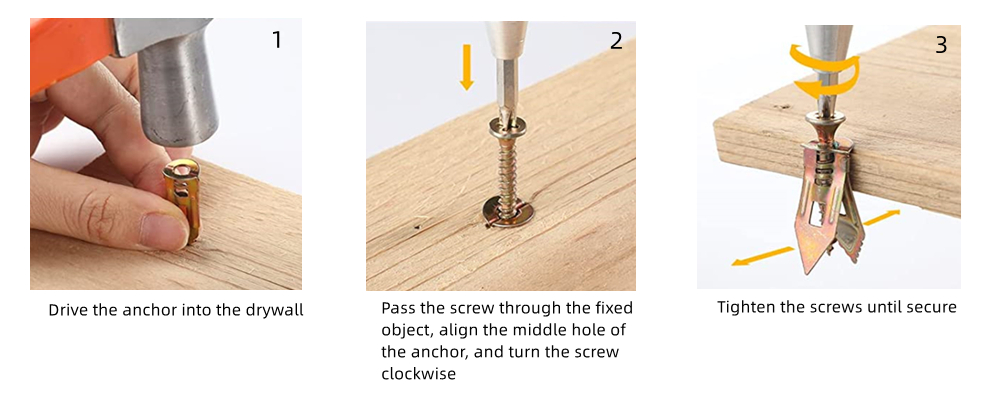 1

Drive the anchor into the drywall

2

Pass the screw through the fixed object, align the middle hole of the anchor, and turn the screw clockwise

3

Tighten the screws until secure