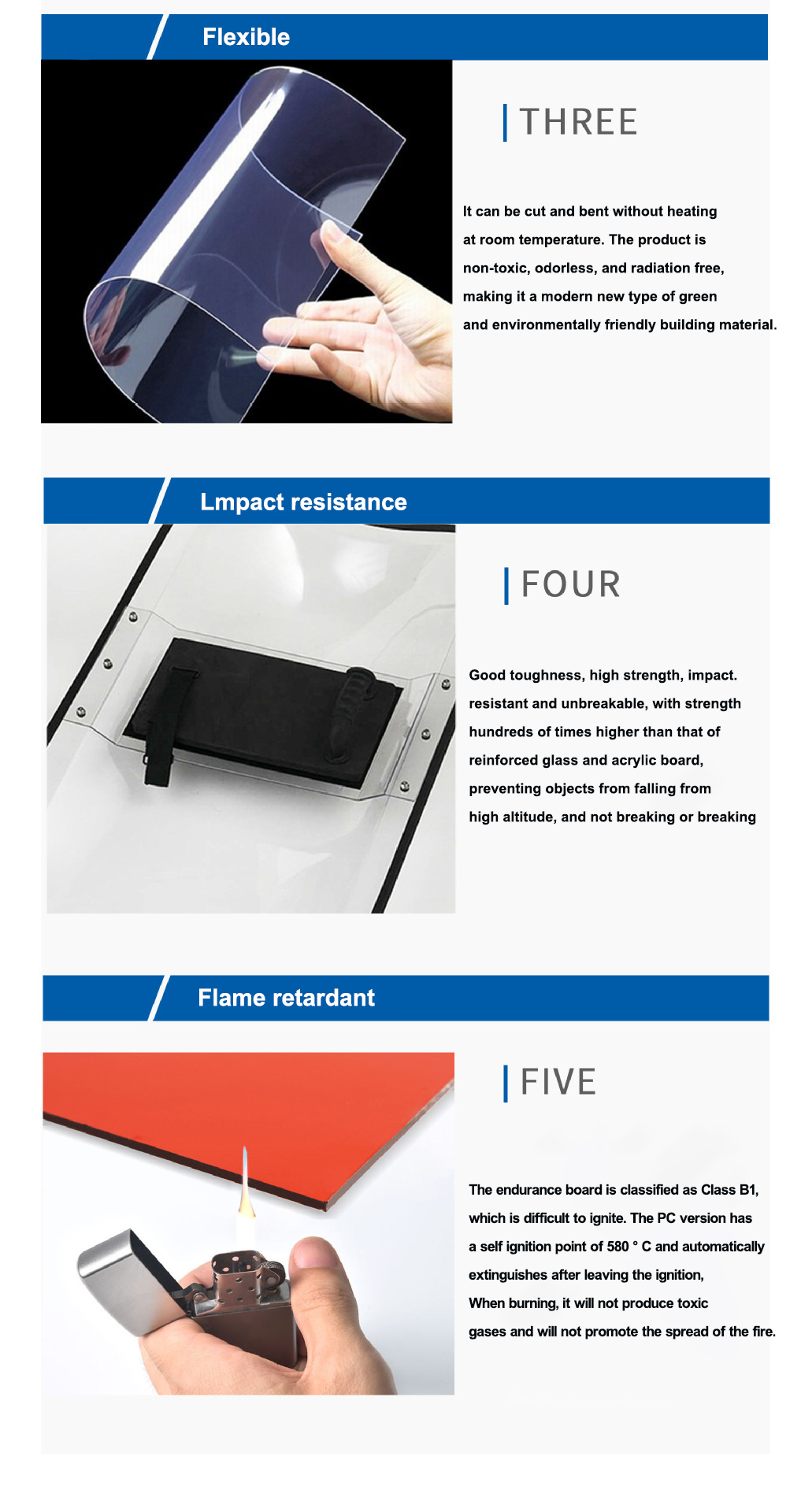 Flexible

THREE

It can be cut and bent without heating at room temperature. The product is non-toxic, odorless, and radiation free, making it a modern new type of green and environmentally friendly building material.

Lmpact resistance

FOUR

Good toughness, high strength, impact. resistant and unbreakable, with strength hundreds of times higher than that of reinforced glass and acrylic board, preventing objects from falling from high altitude, and not breaking or breaking

Flame retardant

FIVE

The endurance board is classified as Class B1, which is difficult to ignite. The PC version has a self ignition point of 580 ° C and automatically extinguishes after leaving the ignition, When burning, it will not produce toxic gases and will not promote the spread of the fire.