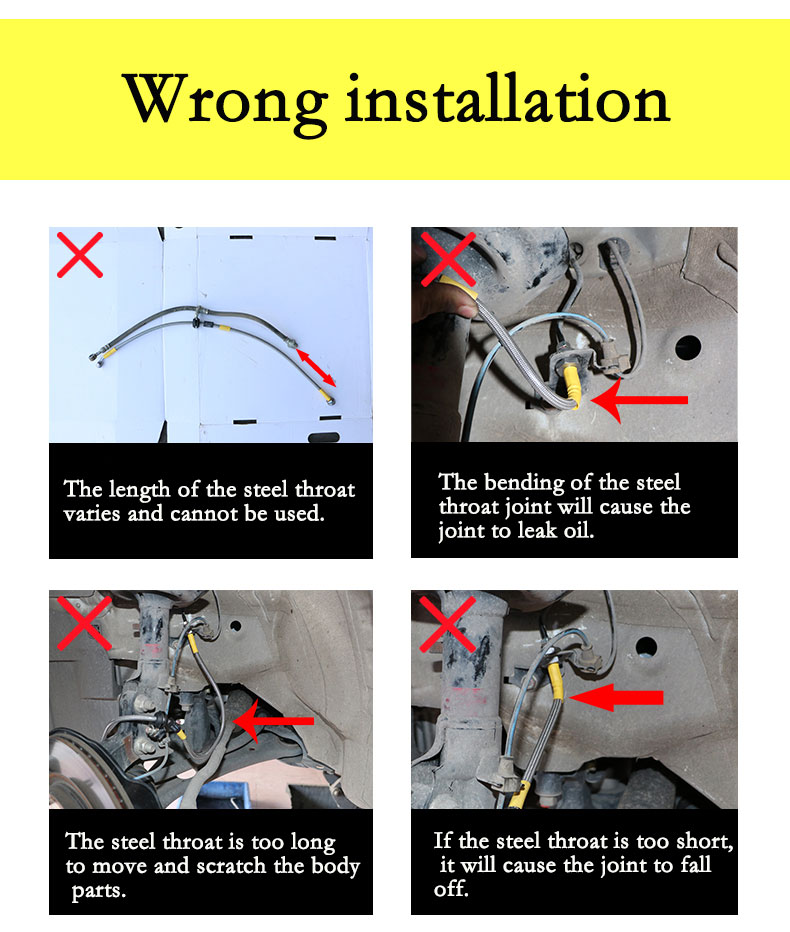 Wrong installation

The length of the steel throat varies and cannot be used.

The bending of the steel throat joint will cause the joint to leak oil.

The steel throat is too long to move and scratch the body parts.

If the steel throat is too short, it will cause the joint to fall off.