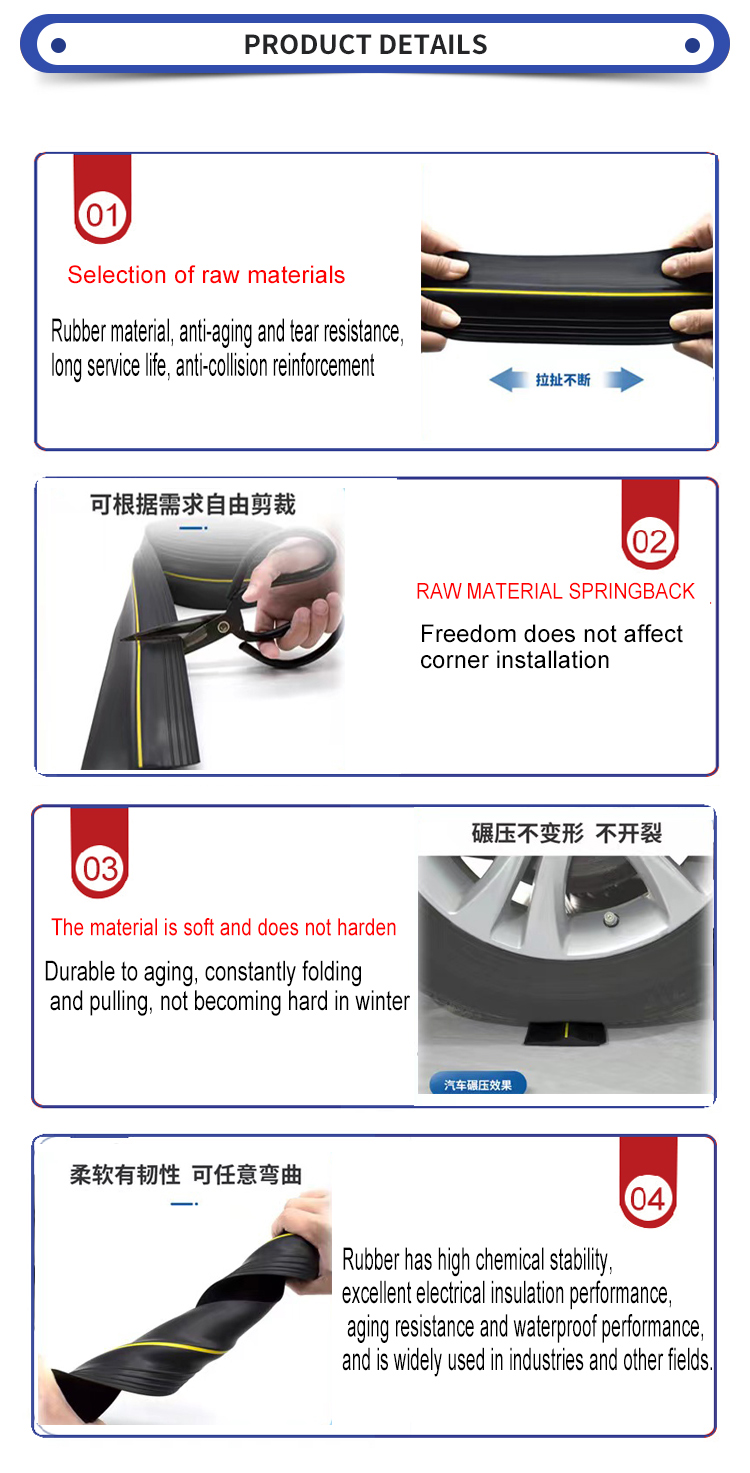 PRODUCT DETAILS

01

Selection of raw materials

Rubber material, anti-aging and tear resistance, long service life, anti-collision reinforcement

拉扯不断

可根据需求自由剪裁

02

RAW MATERIAL SPRINGBACK

Freedom does not affect corner installation

03

The material is soft and does not harden

Durable to aging, constantly folding and pulling, not becoming hard in winter

碾压不变形 不开裂

汽车碾压效果

柔软有韧性 可任意弯曲

04

Rubber has high chemical stability, excellent electrical insulation performance, aging resistance and waterproof performance, and is widely used in industries and other fields.