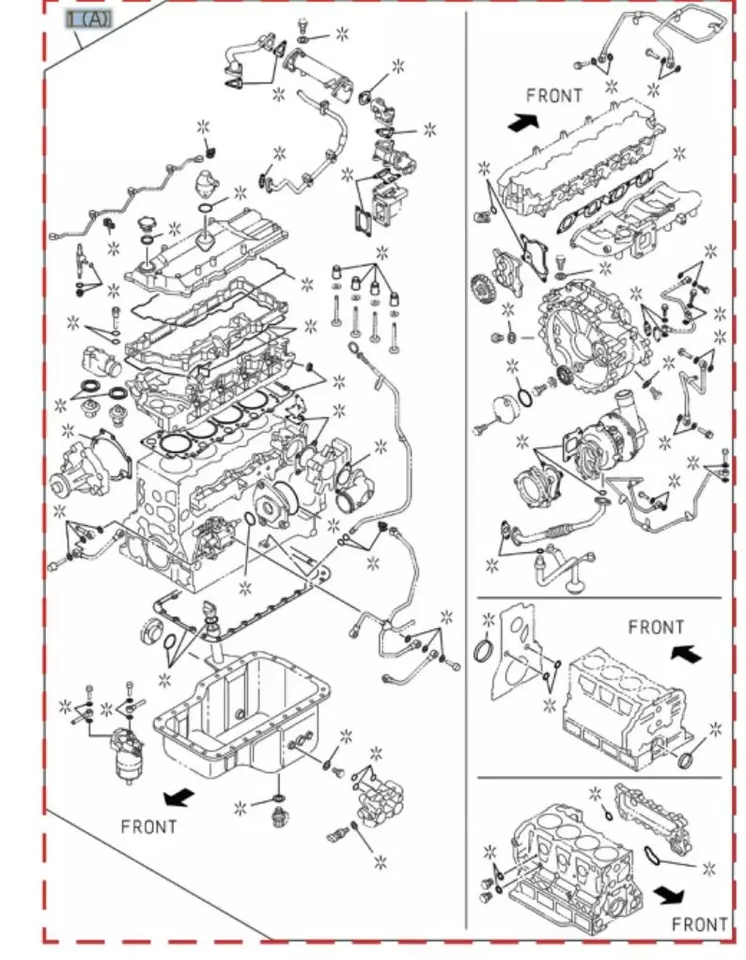 1 (A)

FRONT

FRONT

FRONT

FRONT