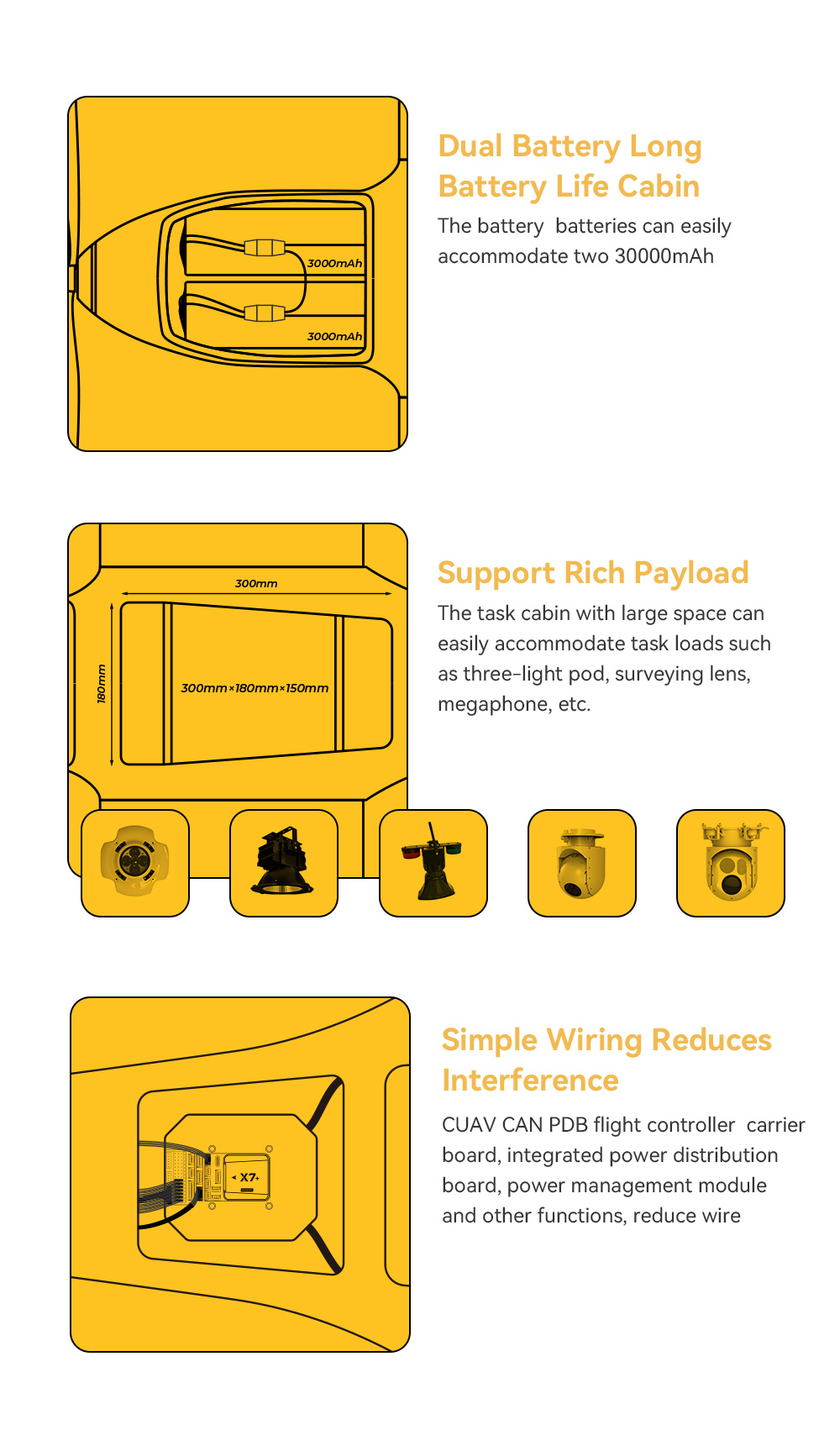 3000mAh

3000mAh

Dual Battery Long Battery Life Cabin

The battery  batteries can easily accommodate two 30000mAh

300mm

180mm

300mm×180mm×150mm

Support Rich Payload

The task cabin with large space can easily accommodate task loads such as three-light pod, surveying lens, megaphone, etc.

X7+

Simple Wiring Reduces Interference

CUAV CAN PDB flight controller  carrier board, integrated power distribution board, power management module and other functions, reduce wire