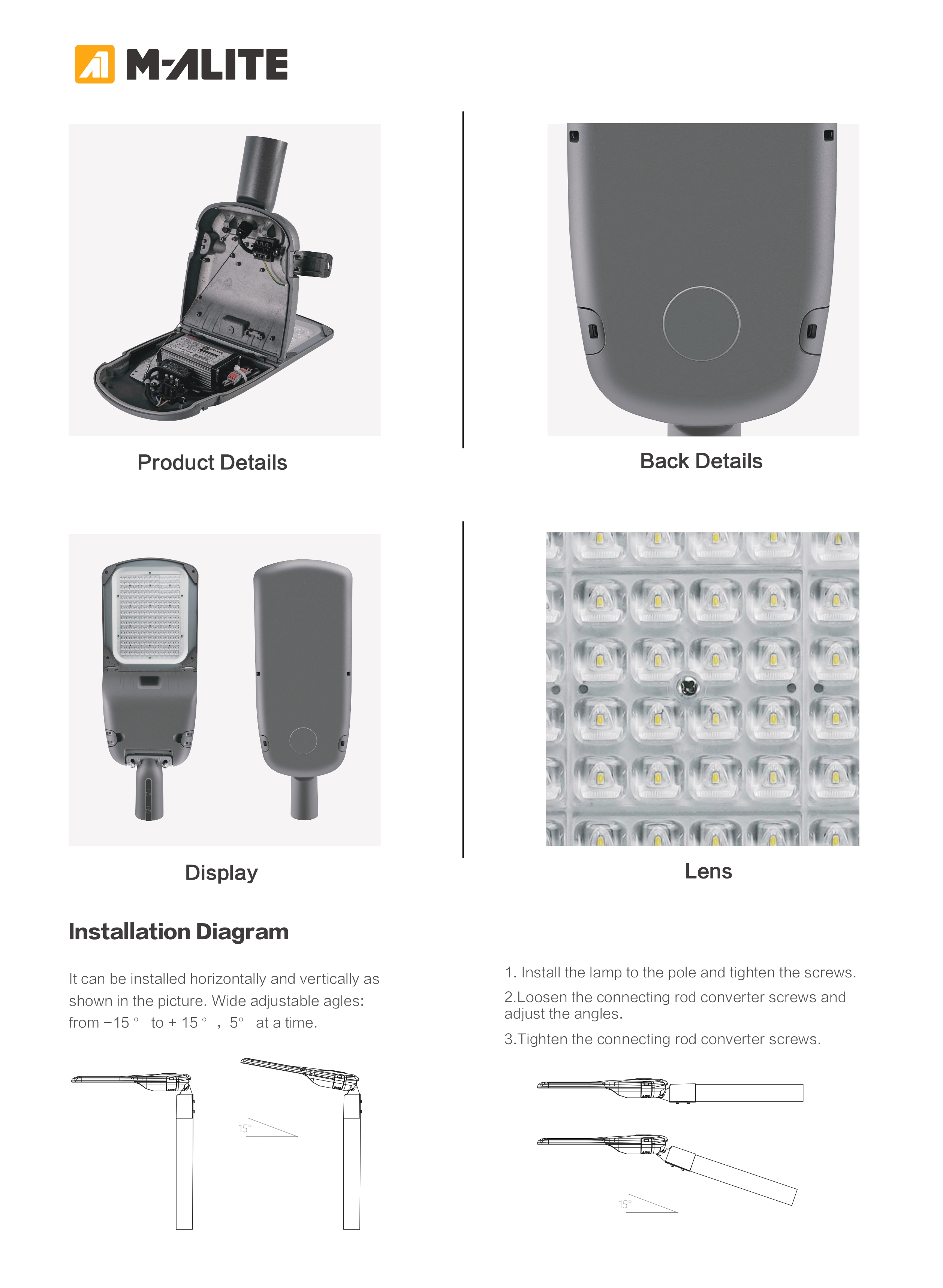 M-ALITE

Product Details

Back Details

Display

Lens

Installation Diagram

It can be installed horizontally and vertically as shown in the picture. Wide adjustable agles: from −15 ° to + 15 ° , 5° at a time.

15°

1. Install the lamp to the pole and tighten the screws.

2.Loosen the connecting rod converter screws and adjust the angles.

3.Tighten the connecting rod converter screws.

15°