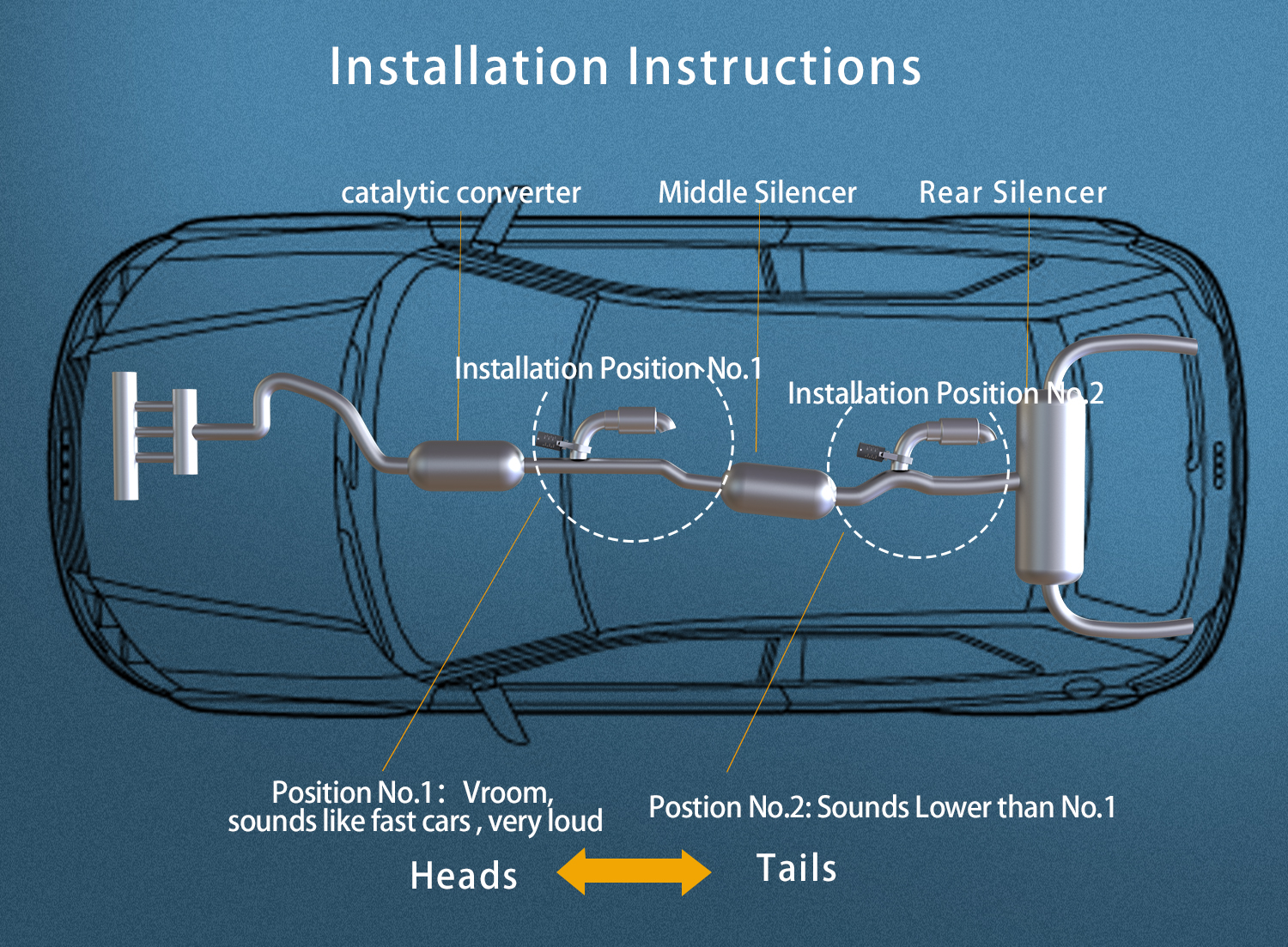 Installation Instructions

catalytic converter

Middle Silencer

Rear Silencer

Installation Position No.1

Installation Position No.2

Position No.1： Vroom, sounds like fast cars , very loud

Postion No.2: Sounds Lower than No.1

Heads

Tails