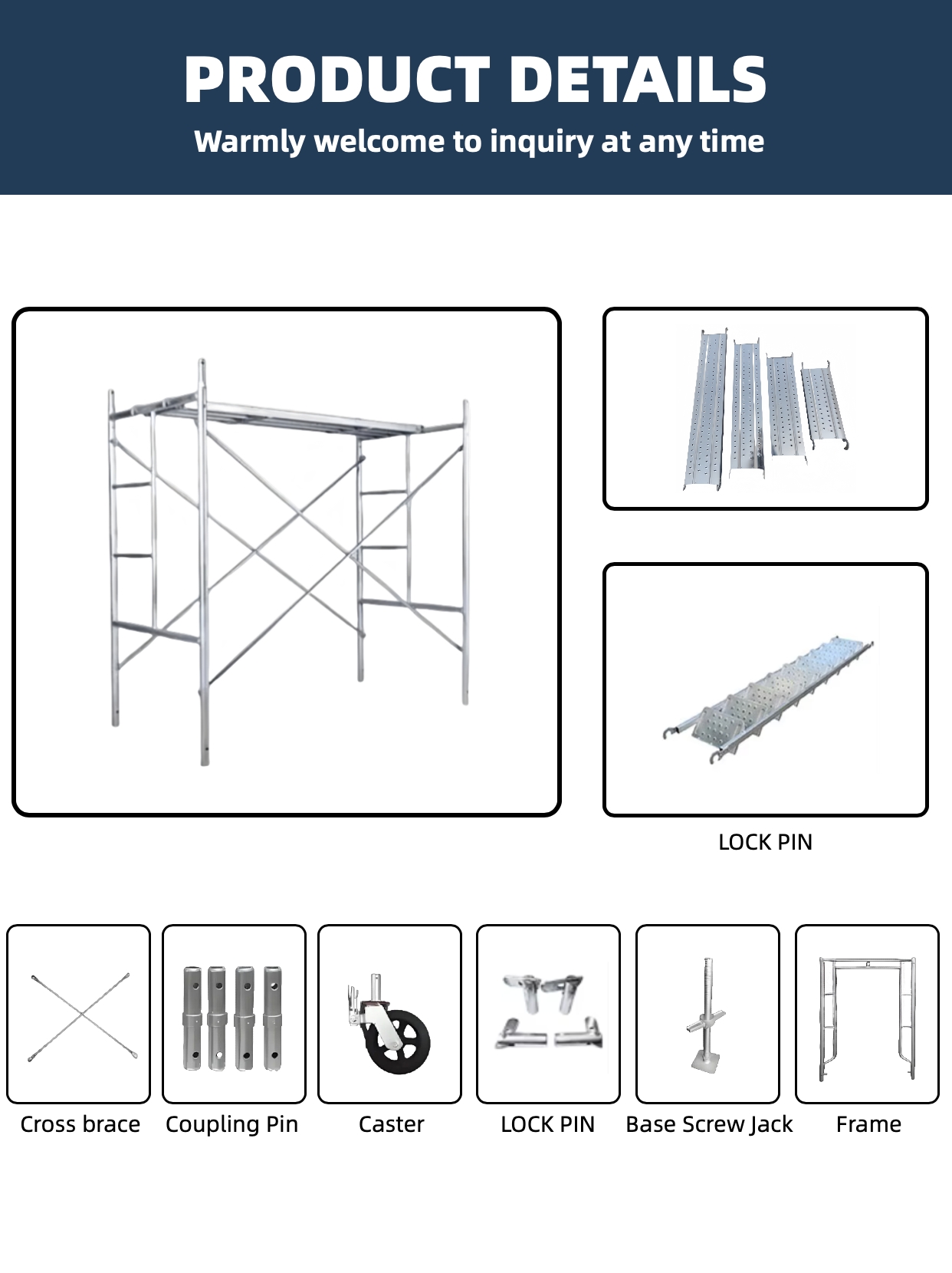 PRODUCT DETAILS
Warmly welcome to inquiry at any time

LOCK PIN

Cross brace
Coupling Pin
Caster
LOCK PIN
Base Screw Jack
Frame