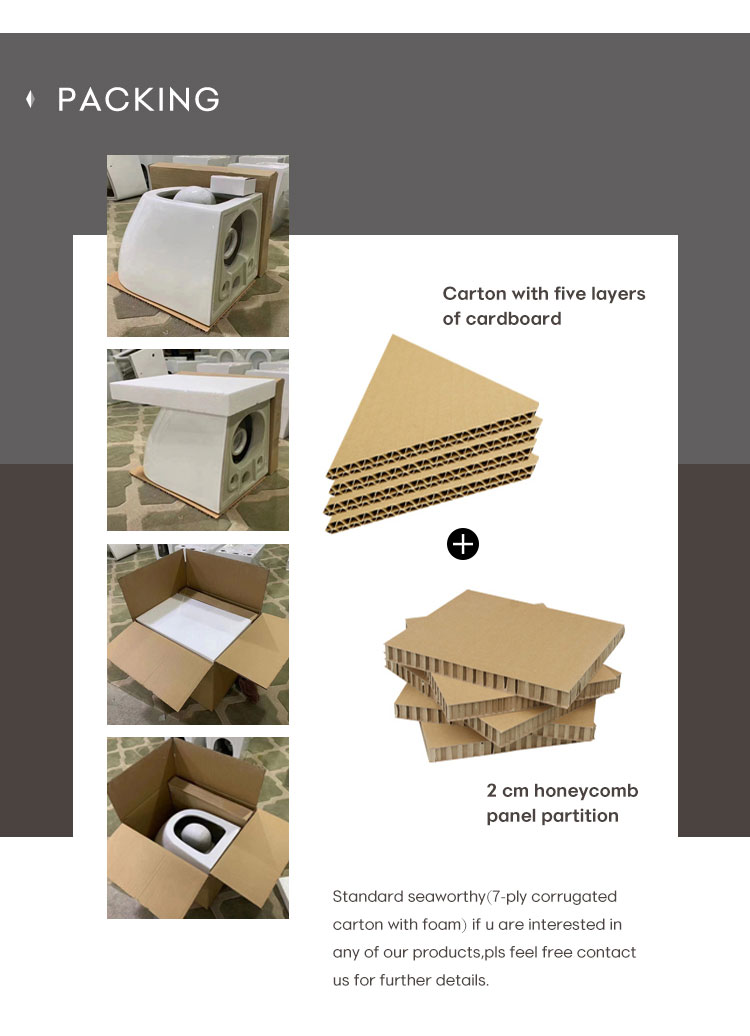 PACKING

Carton with five layers of cardboard

2 cm honeycomb panel partition

Standard seaworthy(7-ply corrugated carton with foam) if u are interested in any of our products,pls feel free contact us for further details.