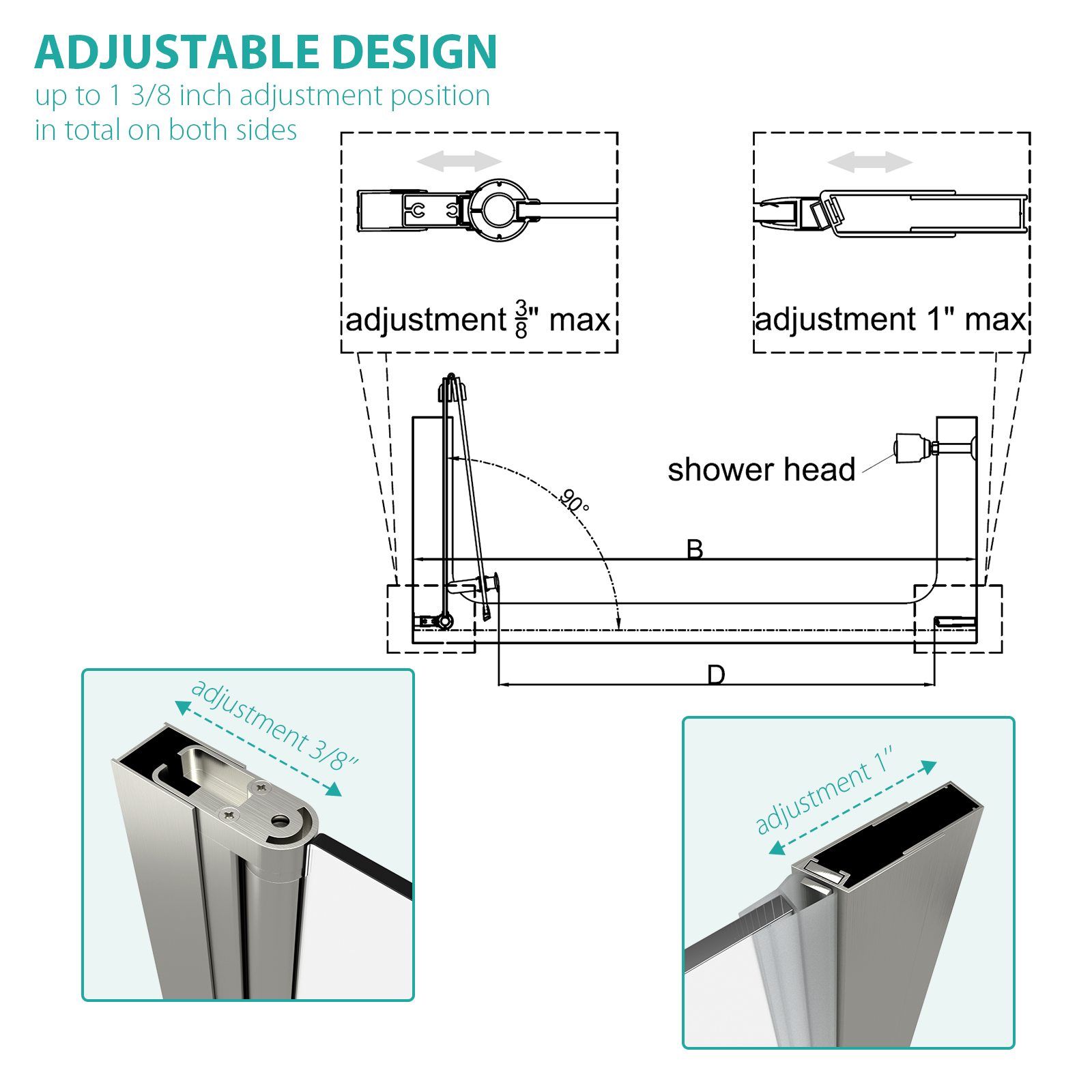 ADJUSTABLE DESIGN

up to 1 3/8 inch adjustment position in total on both sides

adjustment $\frac{3}{8}$" max

adjustment 1" max

shower head

90°

B

D

adjustment 3/8"

adjustment 1"