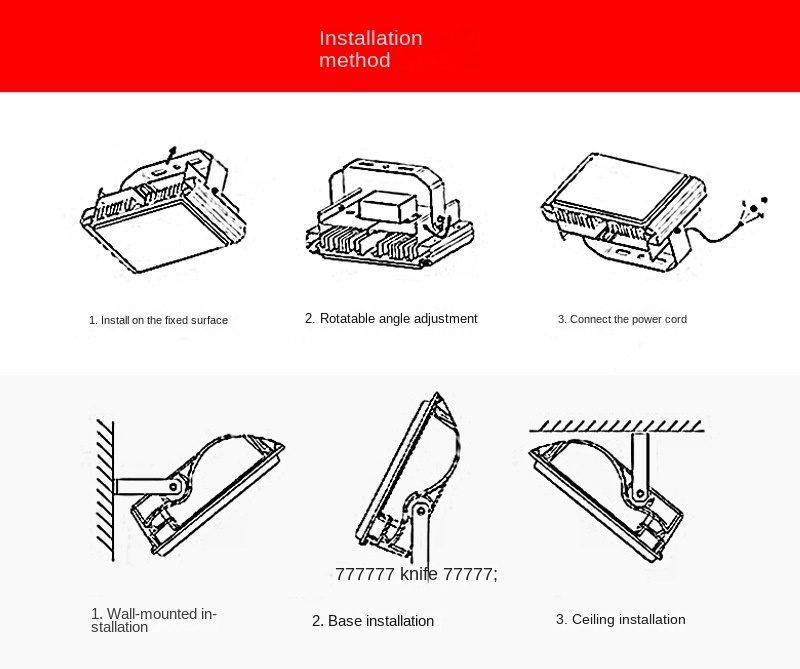 Installation method

1. Install on the fixed surface

2. Rotatable angle adjustment

3. Connect the power cord

777777 knife 77777;

1. Wall-mounted installation

2. Base installation

3. Ceiling installation