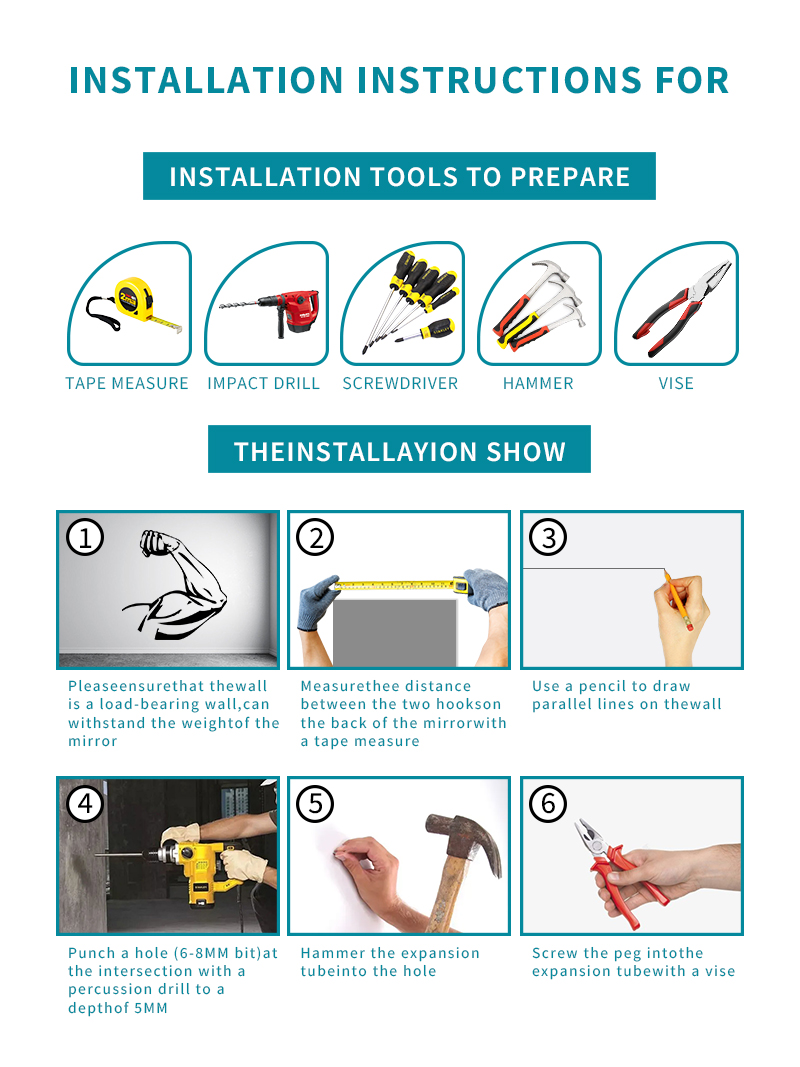 INSTALLATION INSTRUCTIONS FOR

INSTALLATION TOOLS TO PREPARE

TAPE MEASURE
IMPACT DRILL
SCREWDRIVER
HAMMER
VISE

THEINSTALLAYION SHOW

1
Pleaseensurethat thewall is a load-bearing wall,can withstand the weightof the mirror

2
Measurethee distance between the two hookson the back of the mirrorwith a tape measure

3
Use a pencil to draw parallel lines on thewall

4
Punch a hole (6-8MM bit)at the intersection with a percussion drill to a depthof 5MM

5
Hammer the expansion tubeinto the hole

6
Screw the peg intothe expansion tubewith a vise