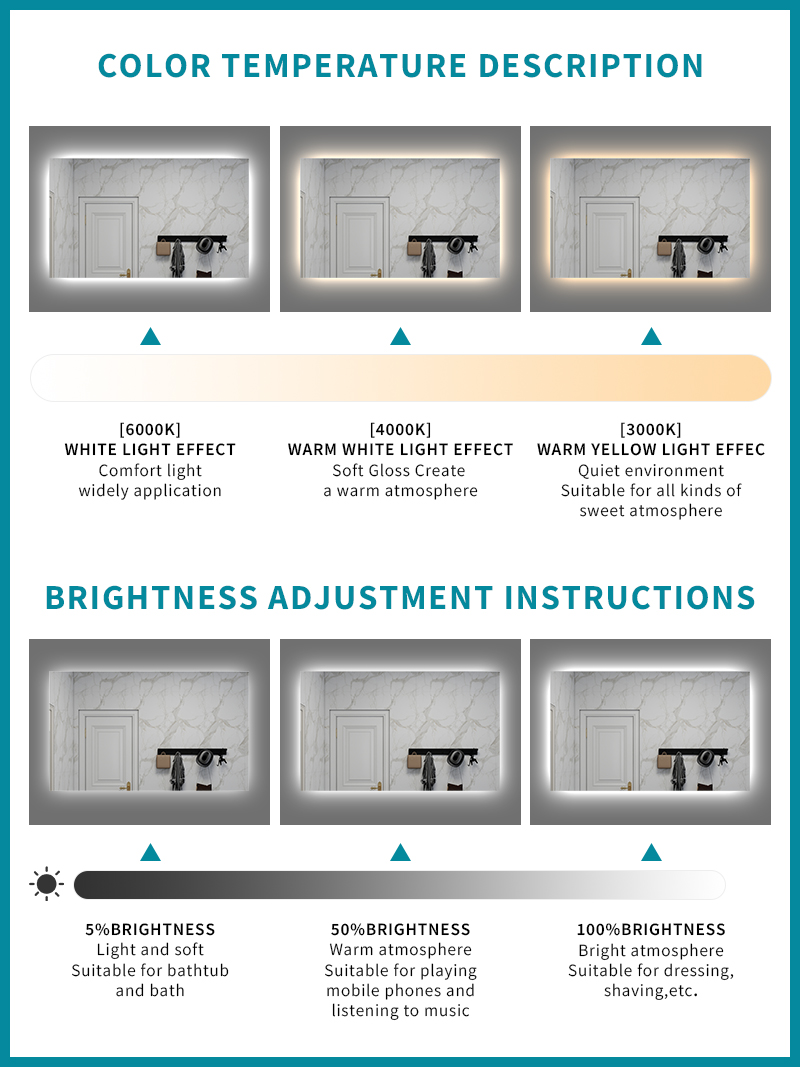 COLOR TEMPERATURE DESCRIPTION

[6000K]
WHITE LIGHT EFFECT
Comfort light
widely application

[4000K]
WARM WHITE LIGHT EFFECT
Soft Gloss Create
a warm atmosphere

[3000K]
WARM YELLOW LIGHT EFFEC
Quiet environment
Suitable for all kinds of
sweet atmosphere

BRIGHTNESS ADJUSTMENT INSTRUCTIONS

5%BRIGHTNESS
Light and soft
Suitable for bathtub
and bath

50%BRIGHTNESS
Warm atmosphere
Suitable for playing
mobile phones and
listening to music

100%BRIGHTNESS
Bright atmosphere
Suitable for dressing,
shaving,etc.