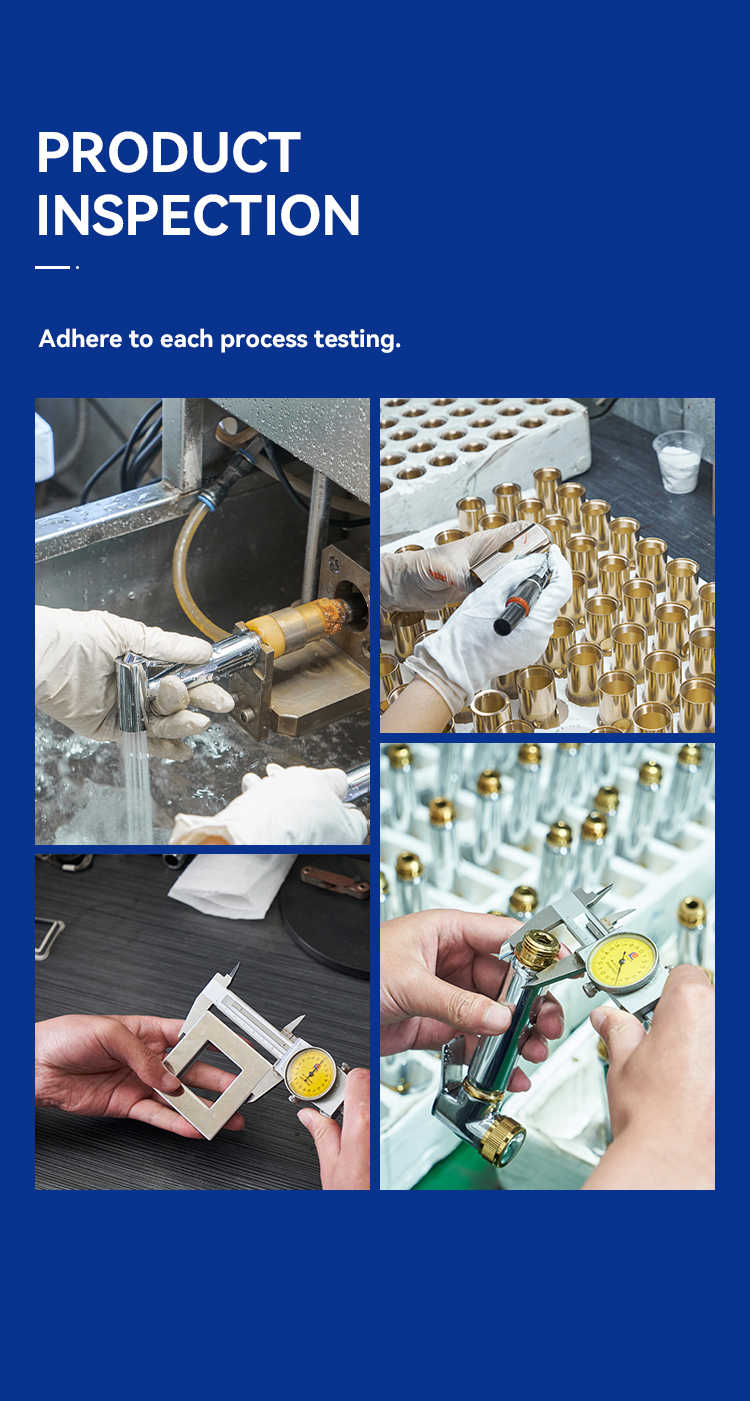 PRODUCT INSPECTION

Adhere to each process testing.