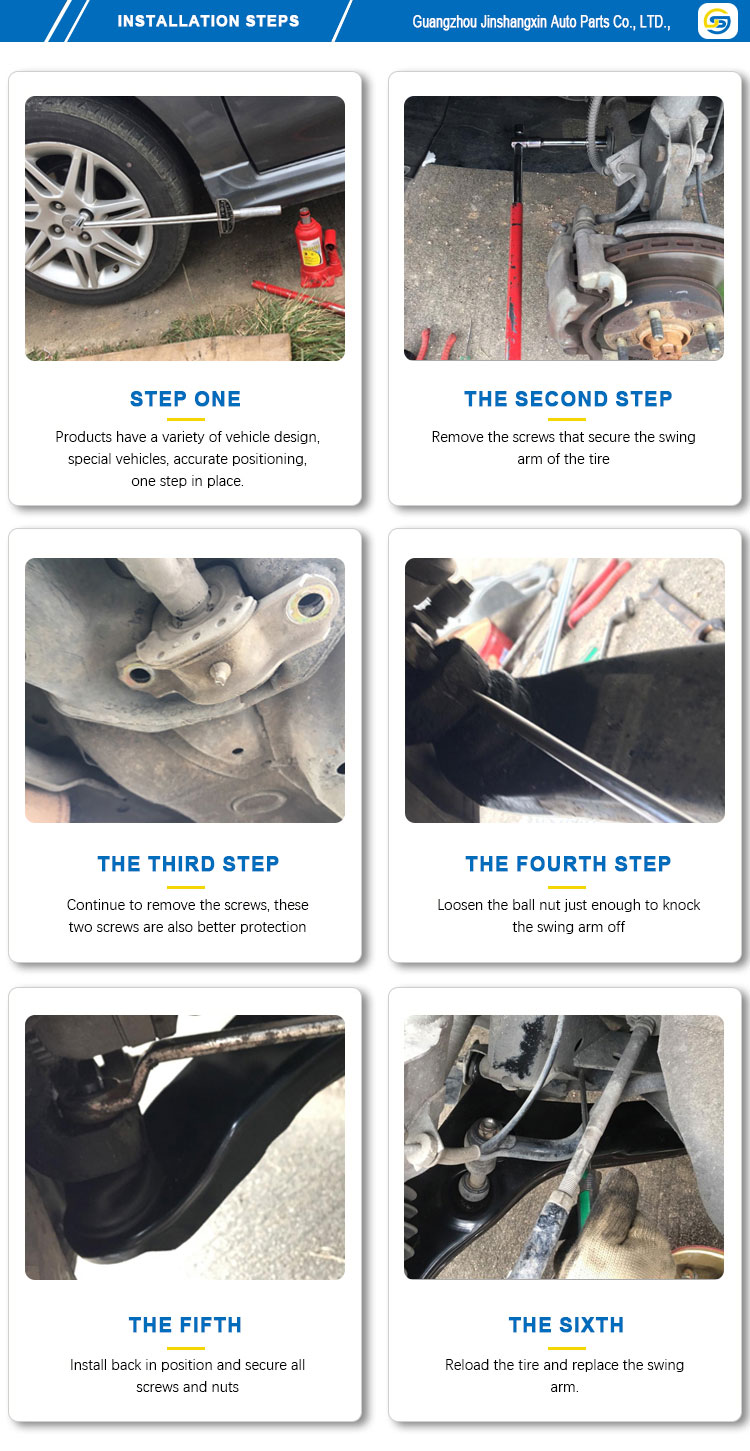 INSTALLATION STEPS

Guangzhou Jinshangxin Auto Parts Co., LTD.,

STEP ONE

Products have a variety of vehicle design, special vehicles, accurate positioning, one step in place.

THE SECOND STEP

Remove the screws that secure the swing arm of the tire

THE THIRD STEP

Continue to remove the screws, these two screws are also better protection

THE FOURTH STEP

Loosen the ball nut just enough to knock the swing arm off

THE FIFTH

Install back in position and secure all screws and nuts

THE SIXTH

Reload the tire and replace the swing arm.