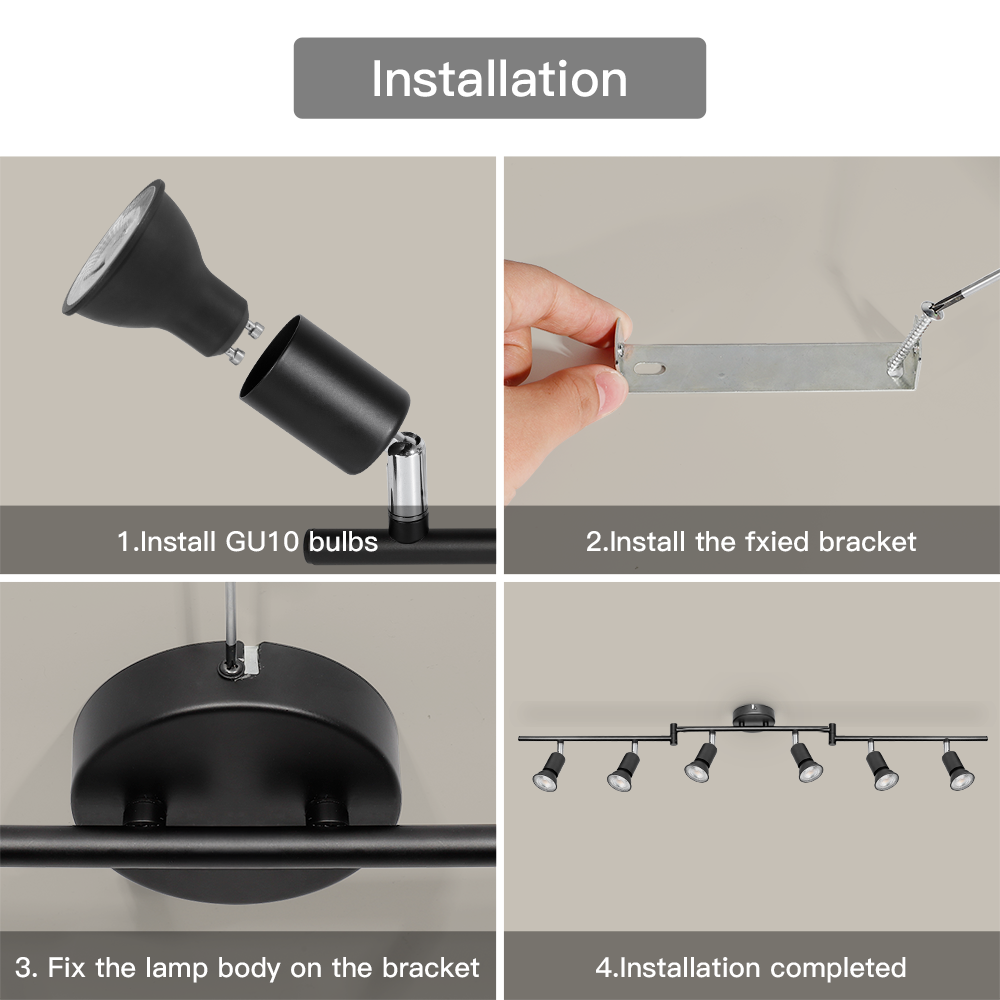 Installation

1.Install GU10 bulbs

2.Install the fxied bracket

3. Fix the lamp body on the bracket

4.Installation completed