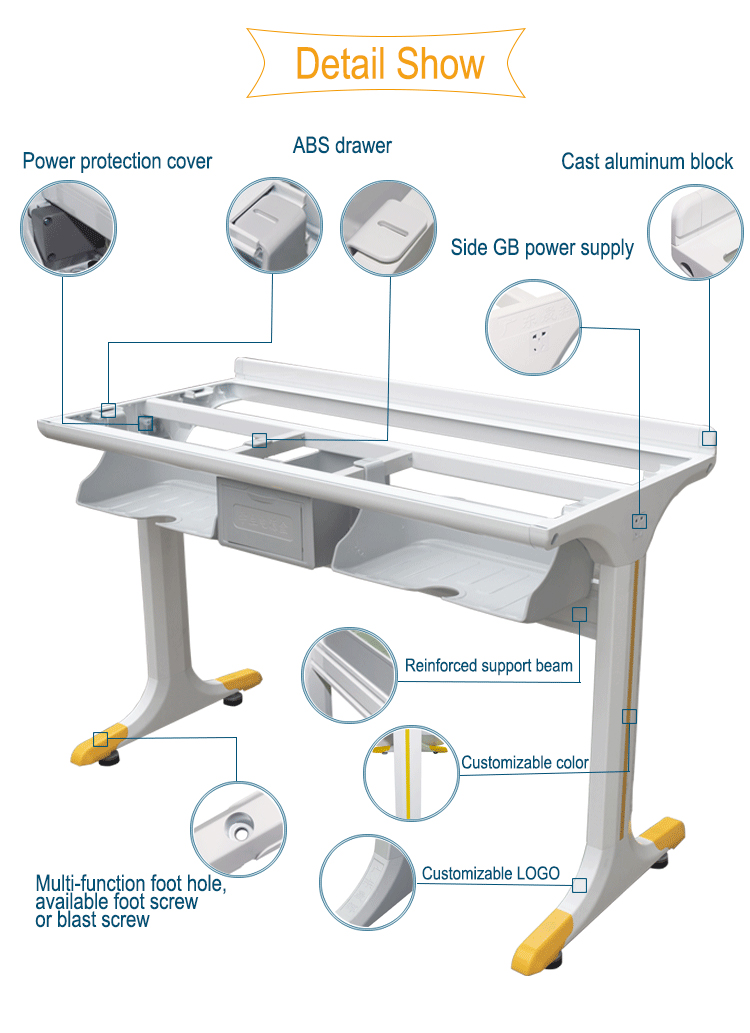 Detail Show

Power protection cover

ABS drawer

Cast aluminum block

Side GB power supply

Reinforced support beam

Customizable color

Customizable LOGO

Multi-function foot hole, available foot screw or blast screw