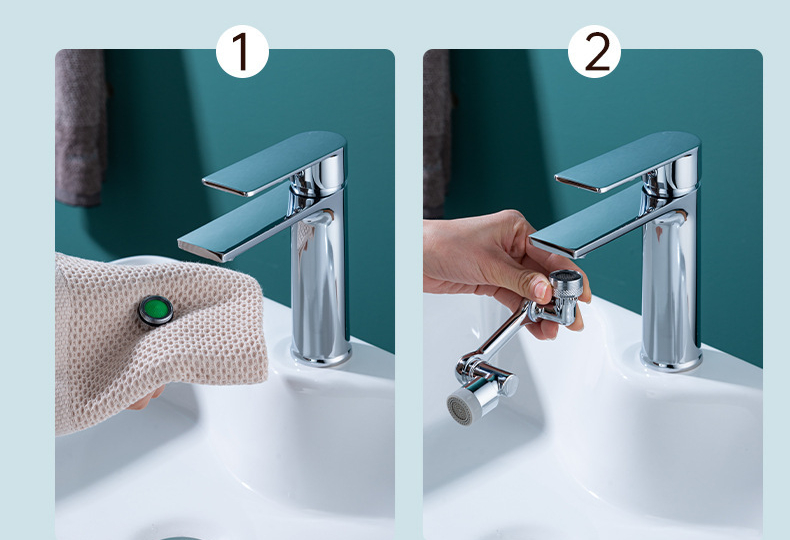 1

2