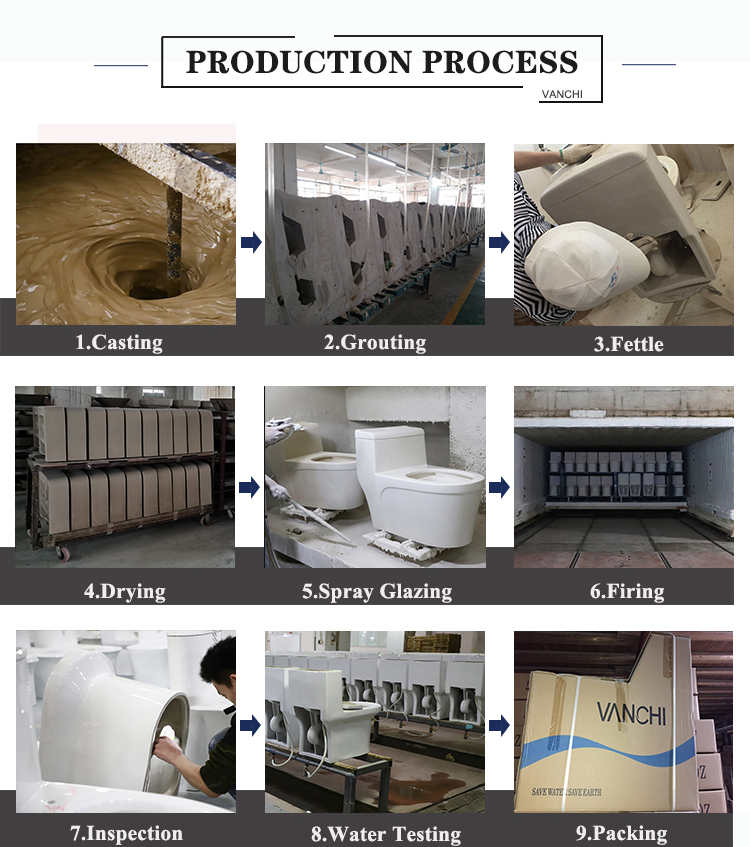 PRODUCTION PROCESS
VANCHI

1.Casting

2.Grouting

3.Fettle

4.Drying

5.Spray Glazing

6.Firing

7.Inspection

8.Water Testing

VANCHI
SAVE WATER SAVE EARTH

9.Packing