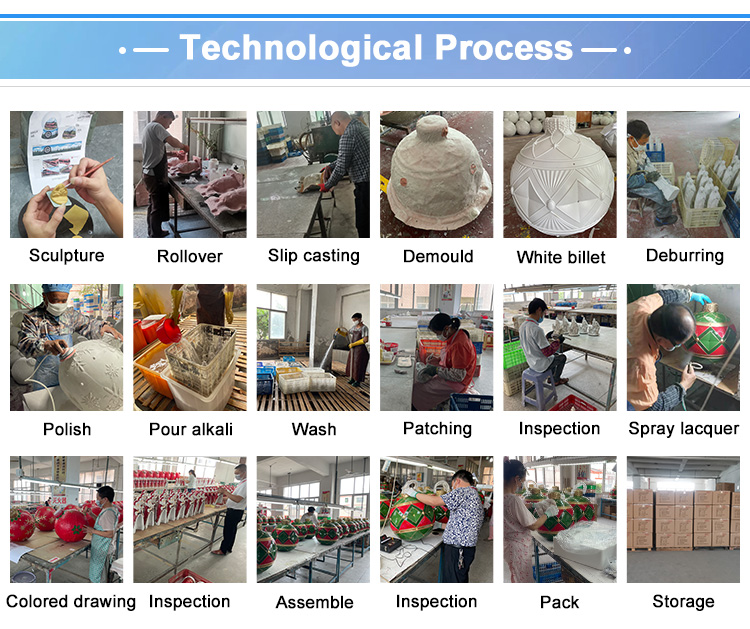 Technological Process

Sculpture

Rollover

Slip casting

Demould

White billet

Deburring

Polish

Pour alkali

Wash

Patching

Inspection

Spray lacquer

Colored drawing

Inspection

Assemble

Inspection

Pack

Storage