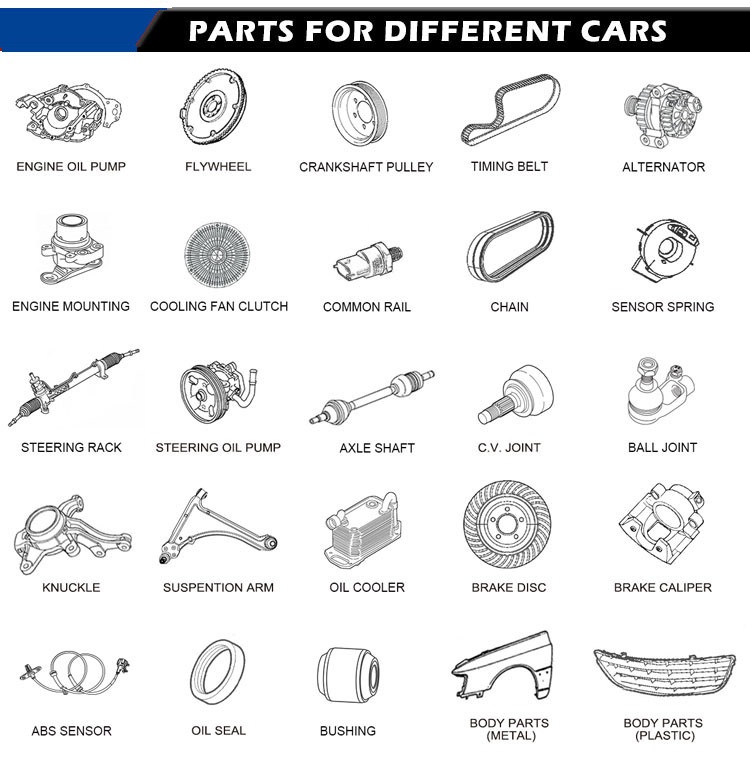 PARTS FOR DIFFERENT CARS

ENGINE OIL PUMP
FLYWHEEL
CRANKSHAFT PULLEY
TIMING BELT
ALTERNATOR

ENGINE MOUNTING
COOLING FAN CLUTCH
COMMON RAIL
CHAIN
SENSOR SPRING

STEERING RACK
STEERING OIL PUMP
AXLE SHAFT
C.V. JOINT
BALL JOINT

KNUCKLE
SUSPENTION ARM
OIL COOLER
BRAKE DISC
BRAKE CALIPER

ABS SENSOR
OIL SEAL
BUSHING
BODY PARTS (METAL)
BODY PARTS (PLASTIC)