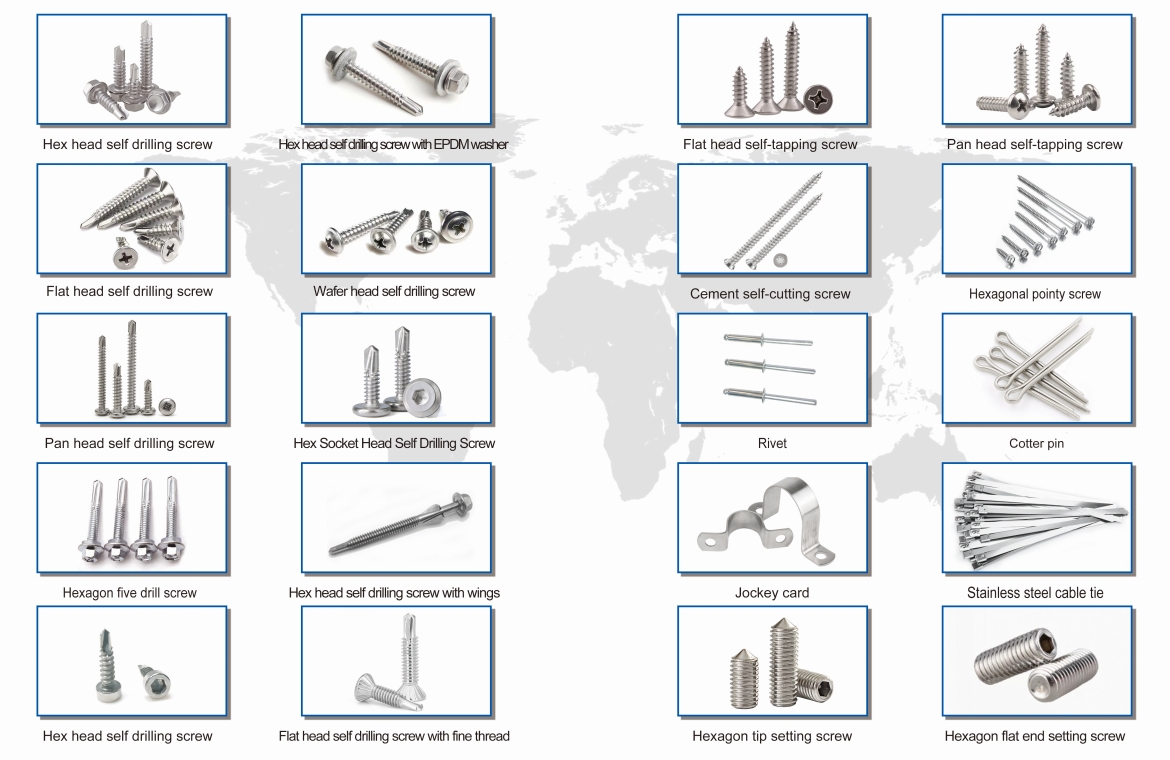 Hex head self drilling screw

Hex head self drilling screw with EPDM washer

Flat head self-tapping screw

Pan head self-tapping screw

Flat head self drilling screw

Wafer head self drilling screw

Cement self-cutting screw

Hexagonal pointy screw

Pan head self drilling screw

Hex Socket Head Self Drilling Screw

Rivet

Cotter pin

Hexagon five drill screw

Hex head self drilling screw with wings

Jockey card

Stainless steel cable tie

Hex head self drilling screw

Flat head self drilling screw with fine thread

Hexagon tip setting screw

Hexagon flat end setting screw