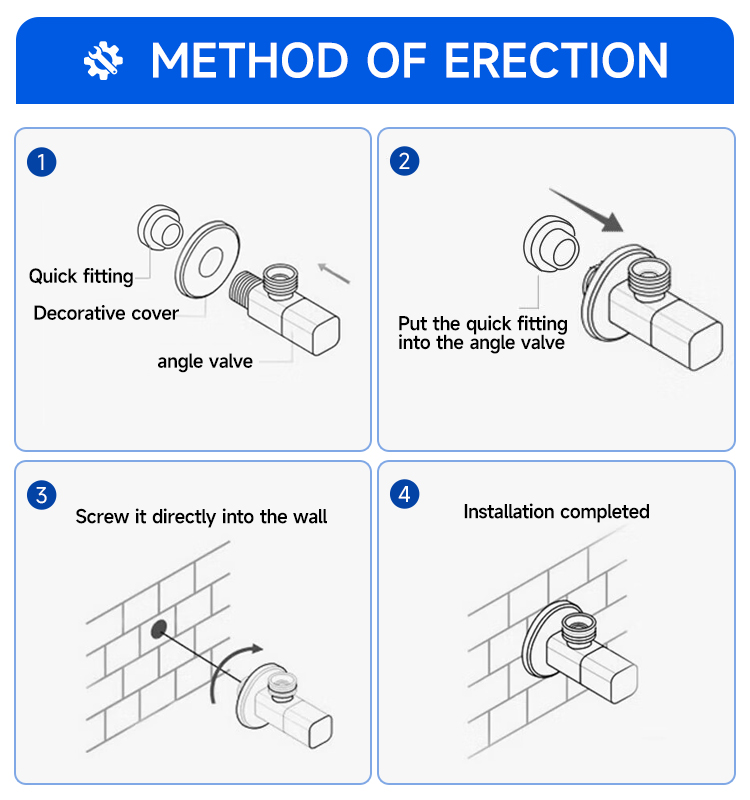 METHOD OF ERECTION

1

Quick fitting

Decorative cover

angle valve

2

Put the quick fitting into the angle valve

3

Screw it directly into the wall

4

Installation completed