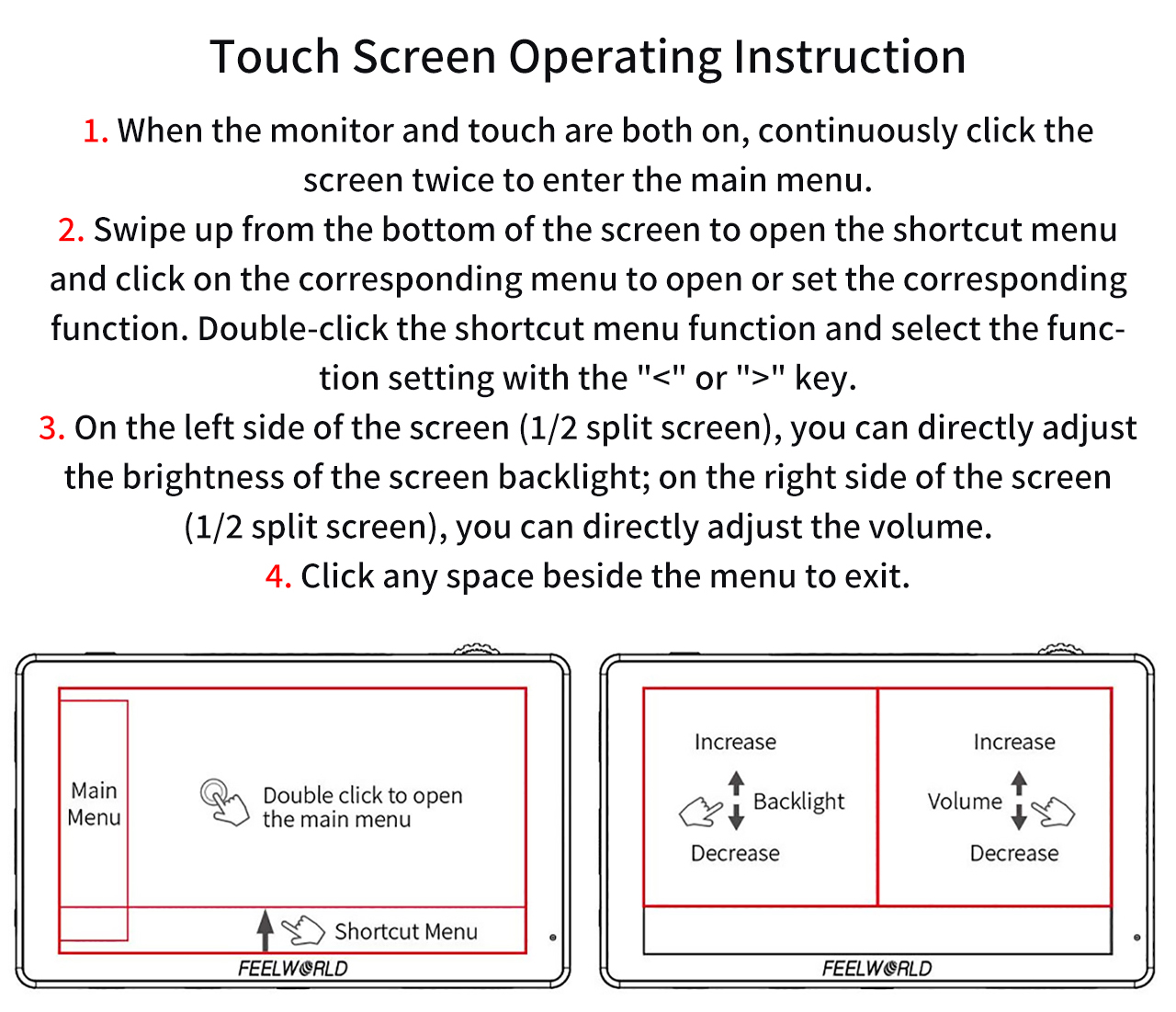 Touch Screen Operating Instruction

1. When the monitor and touch are both on, continuously click the screen twice to enter the main menu.

2. Swipe up from the bottom of the screen to open the shortcut menu and click on the corresponding menu to open or set the corresponding function. Double-click the shortcut menu function and select the function setting with the "<" or ">" key.

3. On the left side of the screen (1/2 split screen), you can directly adjust the brightness of the screen backlight; on the right side of the screen (1/2 split screen), you can directly adjust the volume.

4. Click any space beside the menu to exit.

Main Menu

Double click to open the main menu

Shortcut Menu

FEELWORLD

Increase

Backlight

Decrease

Increase

Volume

Decrease

FEELWORLD