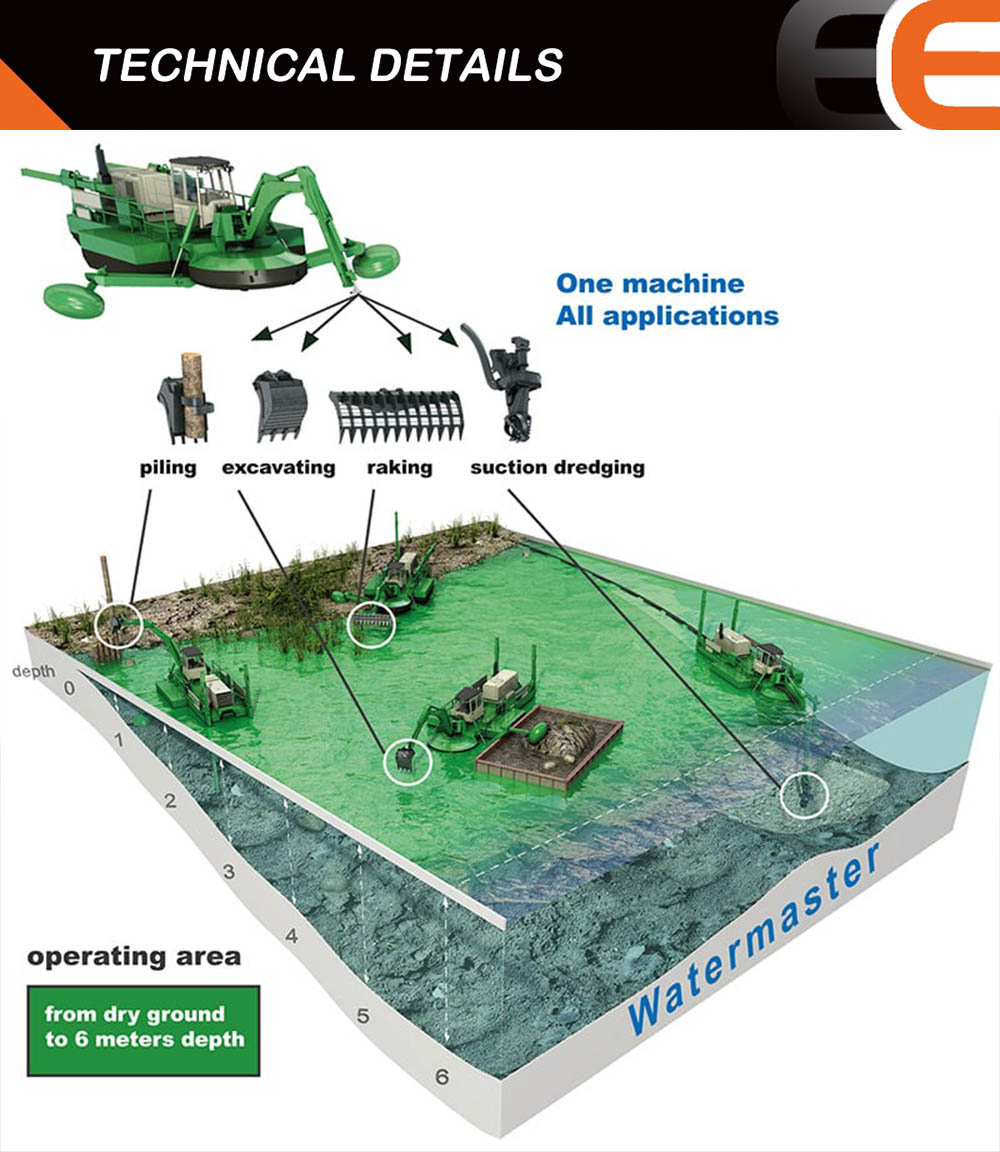 TECHNICAL DETAILS

One machine
All applications

piling excavating raking suction dredging

depth
0
1
2
3
4
5
6

operating area

from dry ground to 6 meters depth

Watermaster