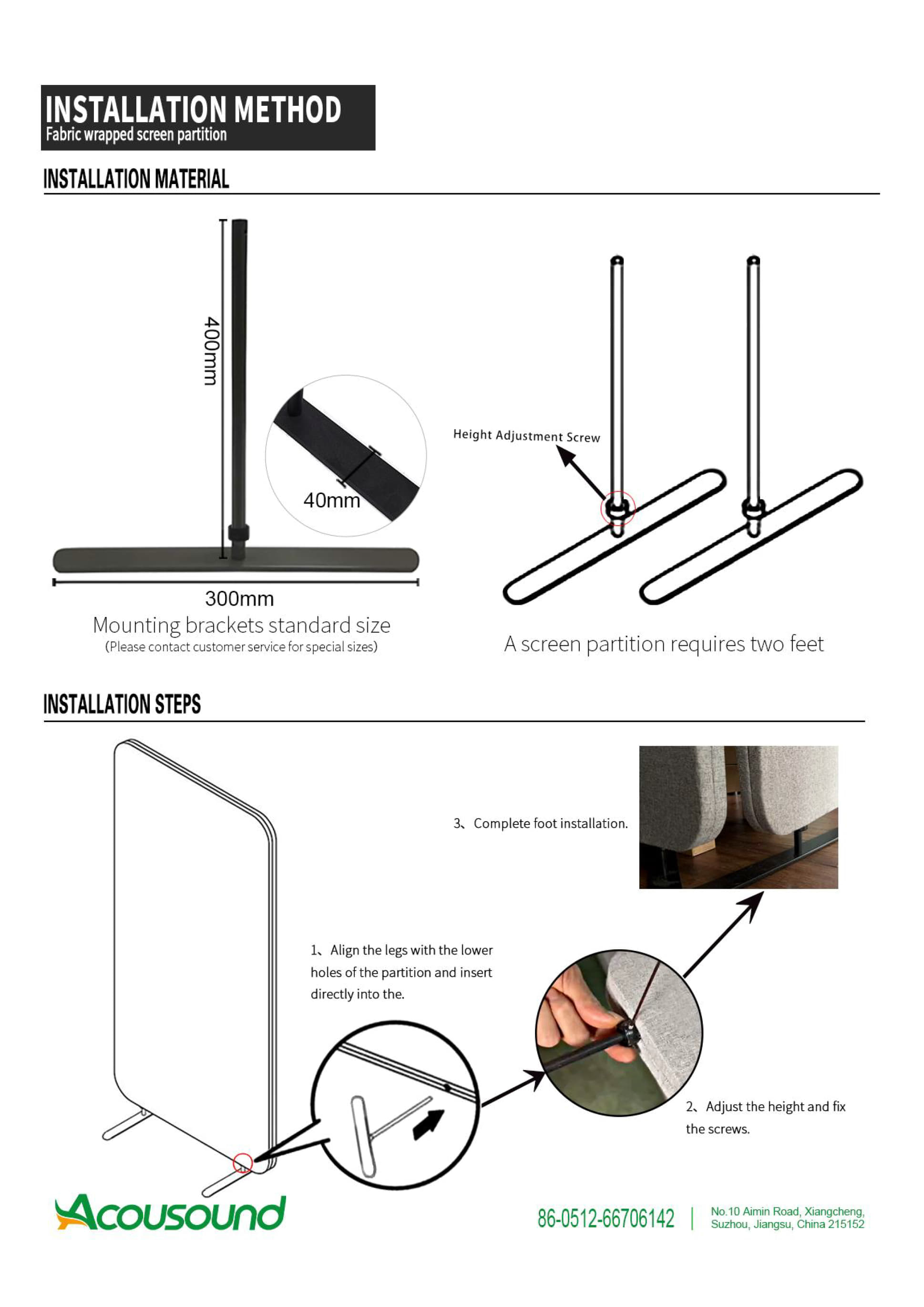 INSTALLATION METHOD
Fabric wrapped screen partition

INSTALLATION MATERIAL

400mm

40mm

300mm

Mounting brackets standard size
(Please contact customer service for special sizes)

Height Adjustment Screw

A screen partition requires two feet

INSTALLATION STEPS

3、Complete foot installation.

1、Align the legs with the lower holes of the partition and insert directly into the.

2、Adjust the height and fix the screws.

Acousound

86-0512-66706142 | No.10 Aimin Road, Xiangcheng, Suzhou, Jiangsu, China 215152