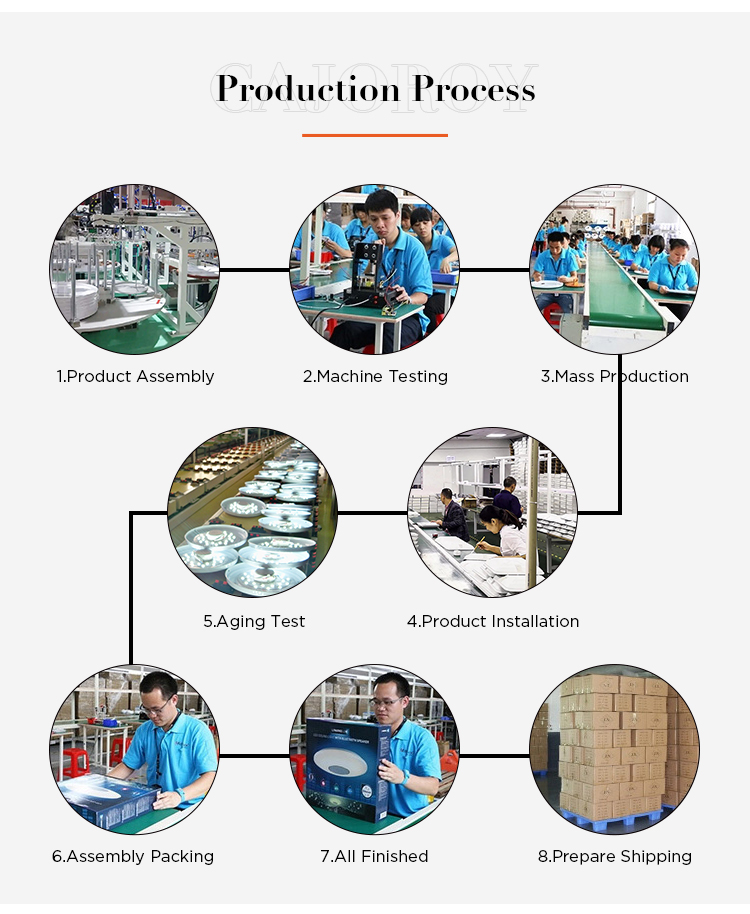 GAJOROY

Production Process

1.Product Assembly

2.Machine Testing

3.Mass Production

5.Aging Test

4.Product Installation

6.Assembly Packing

7.All Finished

8.Prepare Shipping