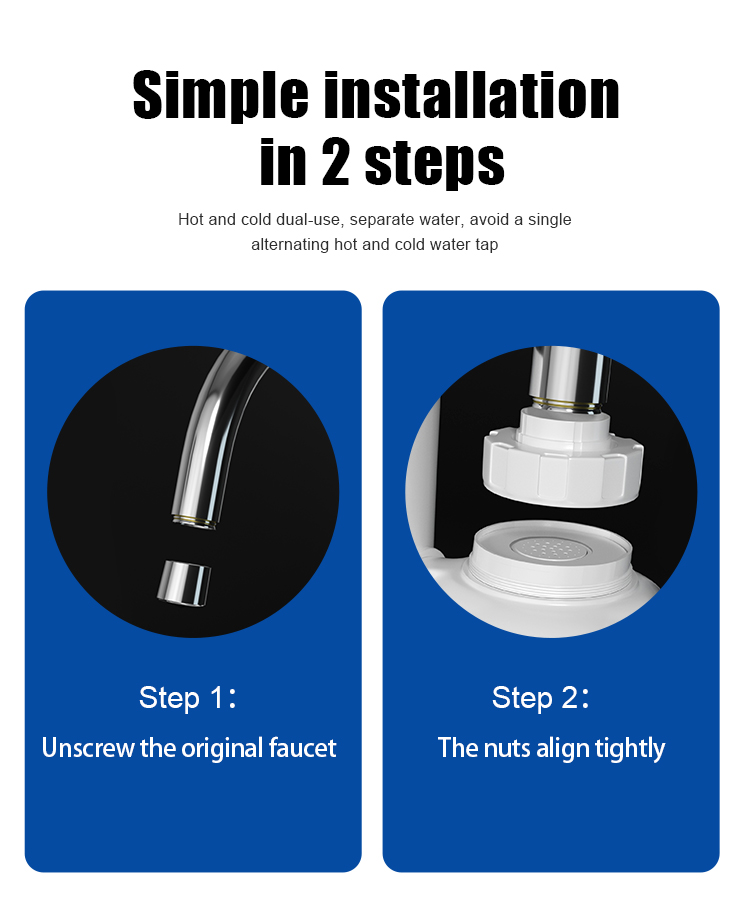 Simple installation in 2 steps

Hot and cold dual-use, separate water, avoid a single alternating hot and cold water tap

Step 1：

Unscrew the original faucet

Step 2：

The nuts align tightly