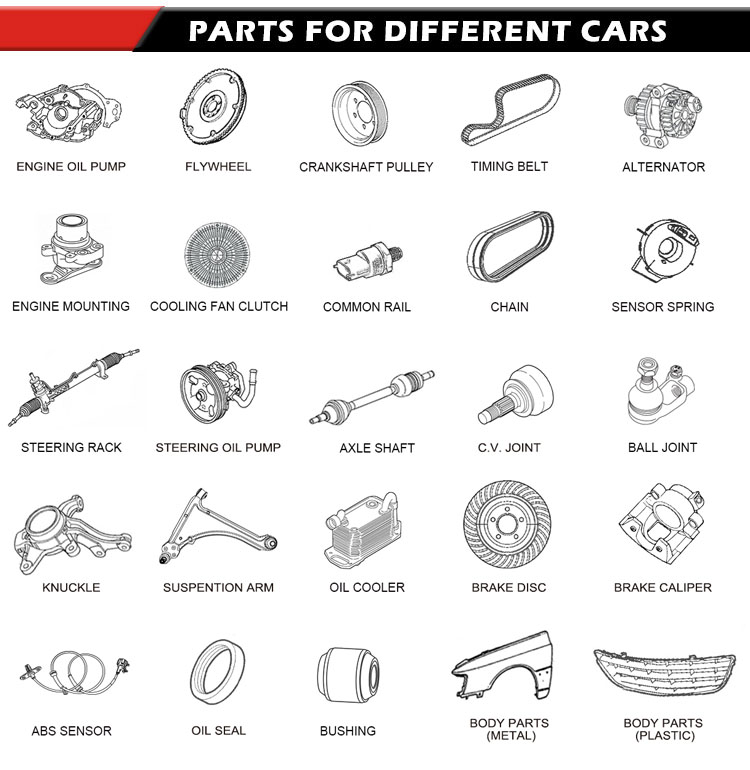 PARTS FOR DIFFERENT CARS

ENGINE OIL PUMP
FLYWHEEL
CRANKSHAFT PULLEY
TIMING BELT
ALTERNATOR

ENGINE MOUNTING
COOLING FAN CLUTCH
COMMON RAIL
CHAIN
SENSOR SPRING

STEERING RACK
STEERING OIL PUMP
AXLE SHAFT
C.V. JOINT
BALL JOINT

KNUCKLE
SUSPENTION ARM
OIL COOLER
BRAKE DISC
BRAKE CALIPER

ABS SENSOR
OIL SEAL
BUSHING
BODY PARTS (METAL)
BODY PARTS (PLASTIC)