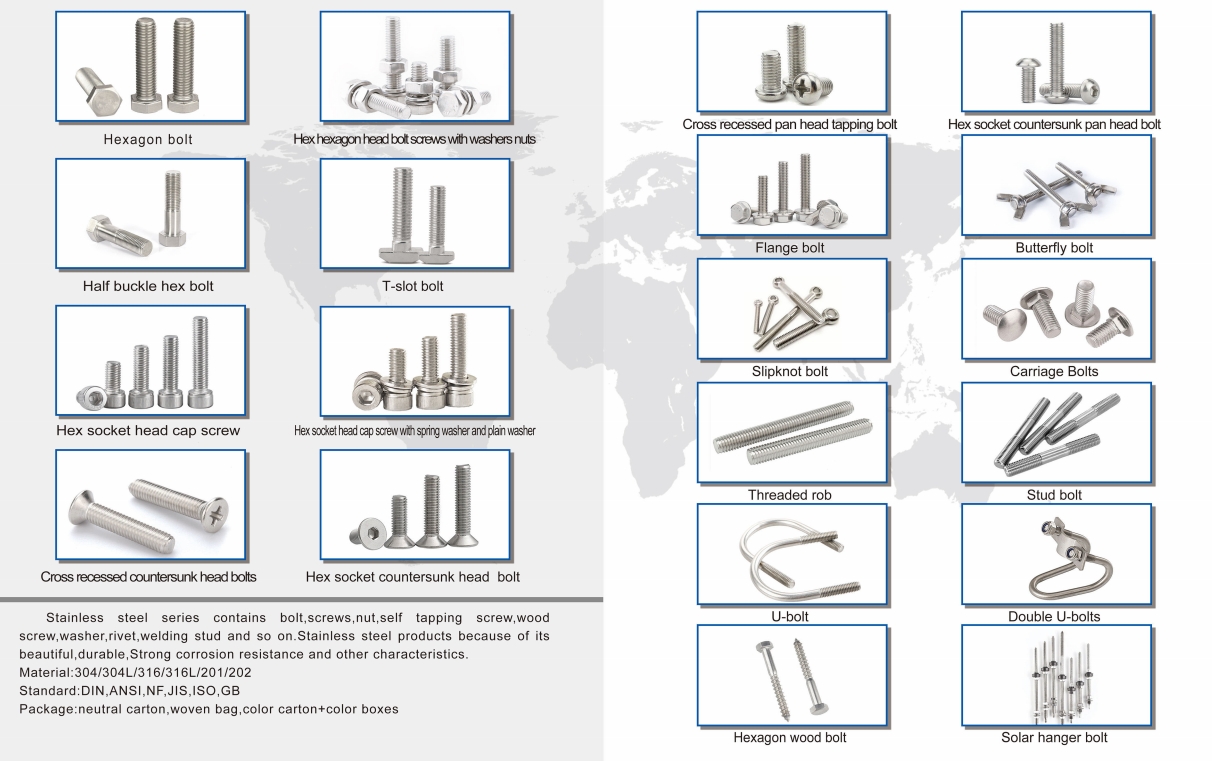 Hexagon bolt

Hex hexagon head bolt screws with washers nuts

Half buckle hex bolt

T-slot bolt

Hex socket head cap screw

Hex socket head cap screw with spring washer and plain washer

Cross recessed countersunk head bolts

Hex socket countersunk head bolt

Stainless steel series contains bolt,screws,nut,self tapping screw,wood screw,washer,rivet,welding stud and so on.Stainless steel products because of its beautiful,durable,Strong corrosion resistance and other characteristics.
Material:304/304L/316/316L/201/202
Standard:DIN,ANSI,NF,JIS,ISO,GB
Package:neutral carton,woven bag,color carton+color boxes

Cross recessed pan head tapping bolt

Hex socket countersunk pan head bolt

Flange bolt

Butterfly bolt

Slipknot bolt

Carriage Bolts

Threaded rob

Stud bolt

U-bolt

Double U-bolts

Hexagon wood bolt

Solar hanger bolt