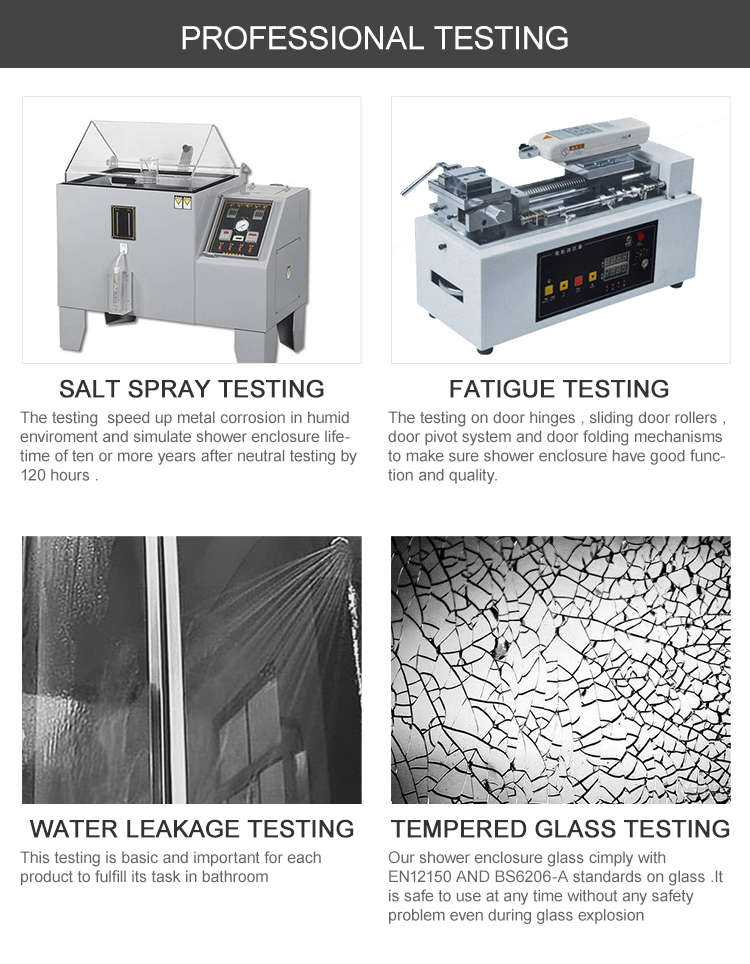 PROFESSIONAL TESTING

SALT SPRAY TESTING

The testing speed up metal corrosion in humid enviroment and simulate shower enclosure lifetime of ten or more years after neutral testing by 120 hours .

FATIGUE TESTING

The testing on door hinges , sliding door rollers , door pivot system and door folding mechanisms to make sure shower enclosure have good function and quality.

WATER LEAKAGE TESTING

This testing is basic and important for each product to fulfill its task in bathroom

TEMPERED GLASS TESTING

Our shower enclosure glass cimply with EN12150 AND BS6206-A standards on glass .It is safe to use at any time without any safety problem even during glass explosion