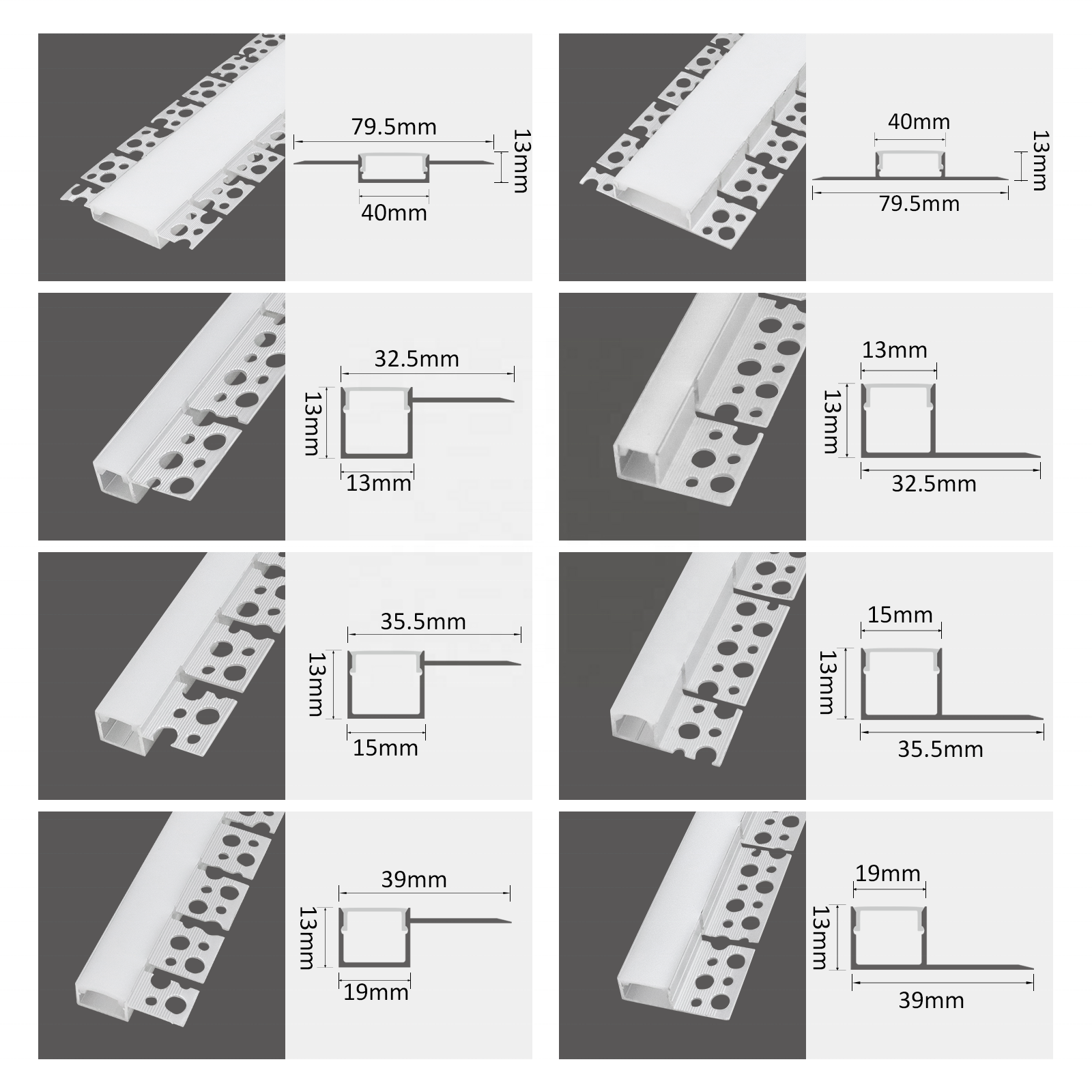 79.5mm
13mm
40mm

40mm
13mm
79.5mm

32.5mm
13mm
13mm

13mm
13mm
32.5mm

35.5mm
13mm
15mm

15mm
13mm
35.5mm

39mm
13mm
19mm

19mm
13mm
39mm