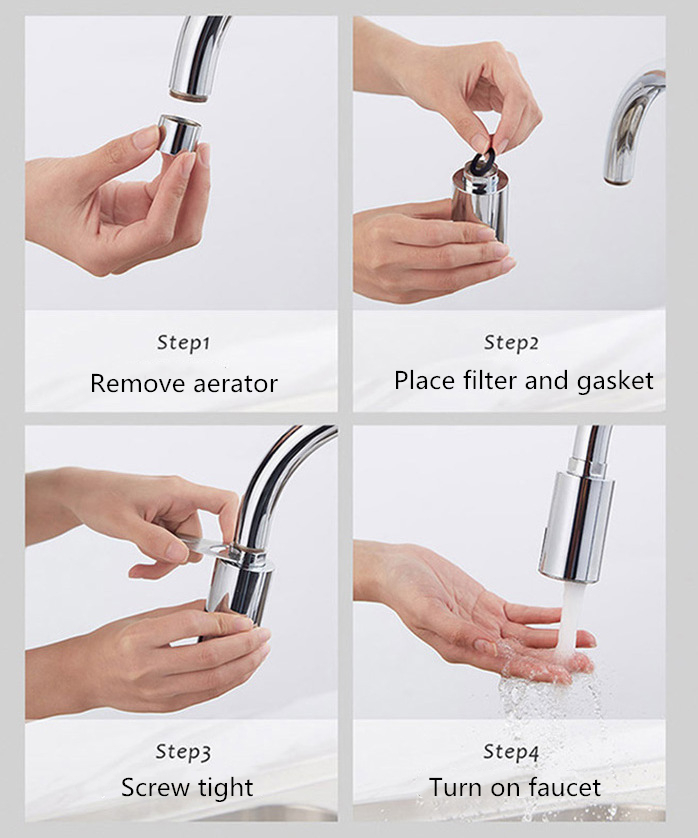 Step1
Remove aerator

Step2
Place filter and gasket

Step3
Screw tight

Step4
Turn on faucet