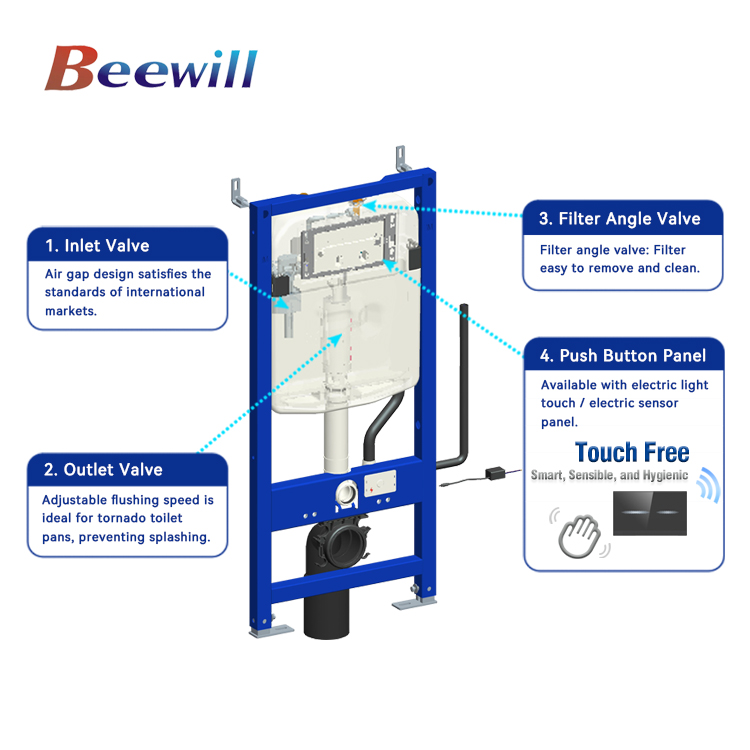 Beewill

1. Inlet Valve
Air gap design satisfies the standards of international markets.

2. Outlet Valve
Adjustable flushing speed is ideal for tornado toilet pans, preventing splashing.

3. Filter Angle Valve
Filter angle valve: Filter easy to remove and clean.

4. Push Button Panel
Available with electric light touch / electric sensor panel.

Touch Free
Smart, Sensible, and Hygienic