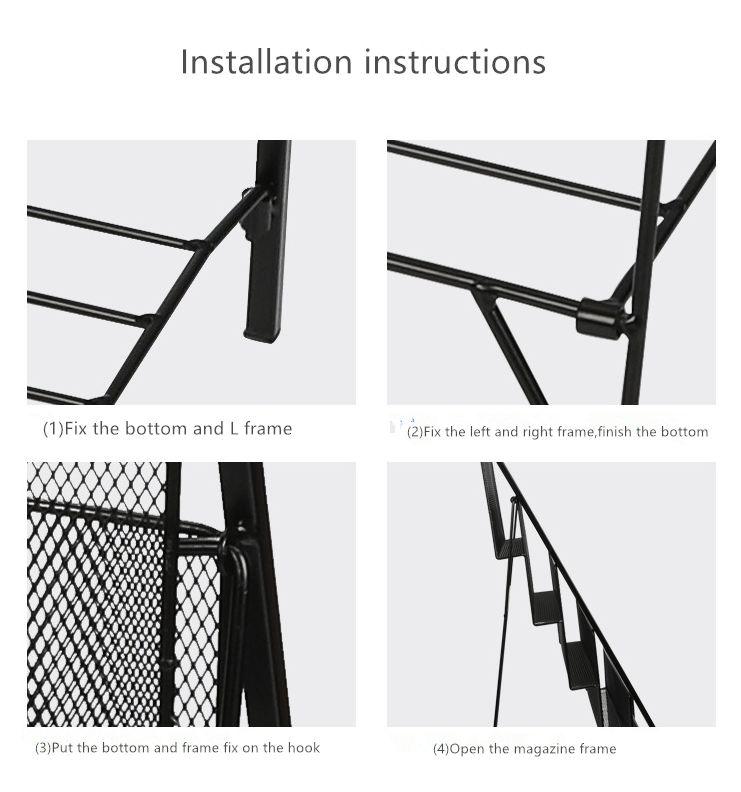 Installation instructions

(1)Fix the bottom and L frame

(2)Fix the left and right frame,finish the bottom

(3)Put the bottom and frame fix on the hook

(4)Open the magazine frame