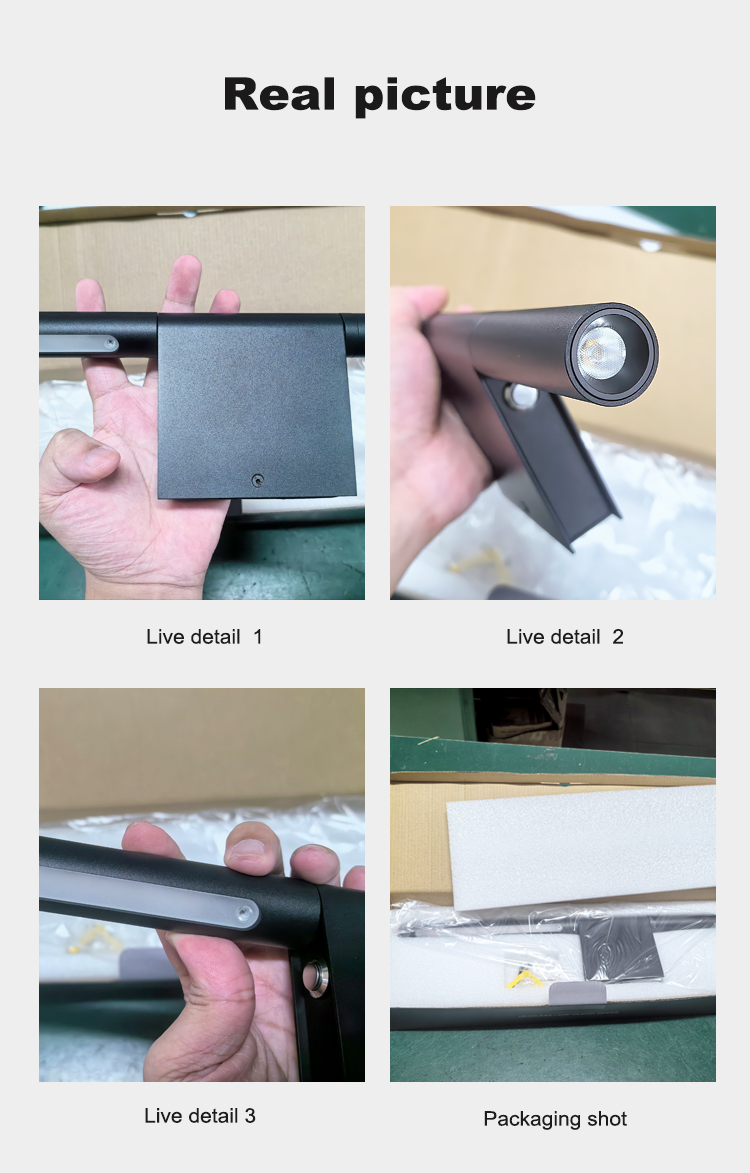 Real picture

Live detail 1

Live detail 2

Live detail 3

Packaging shot